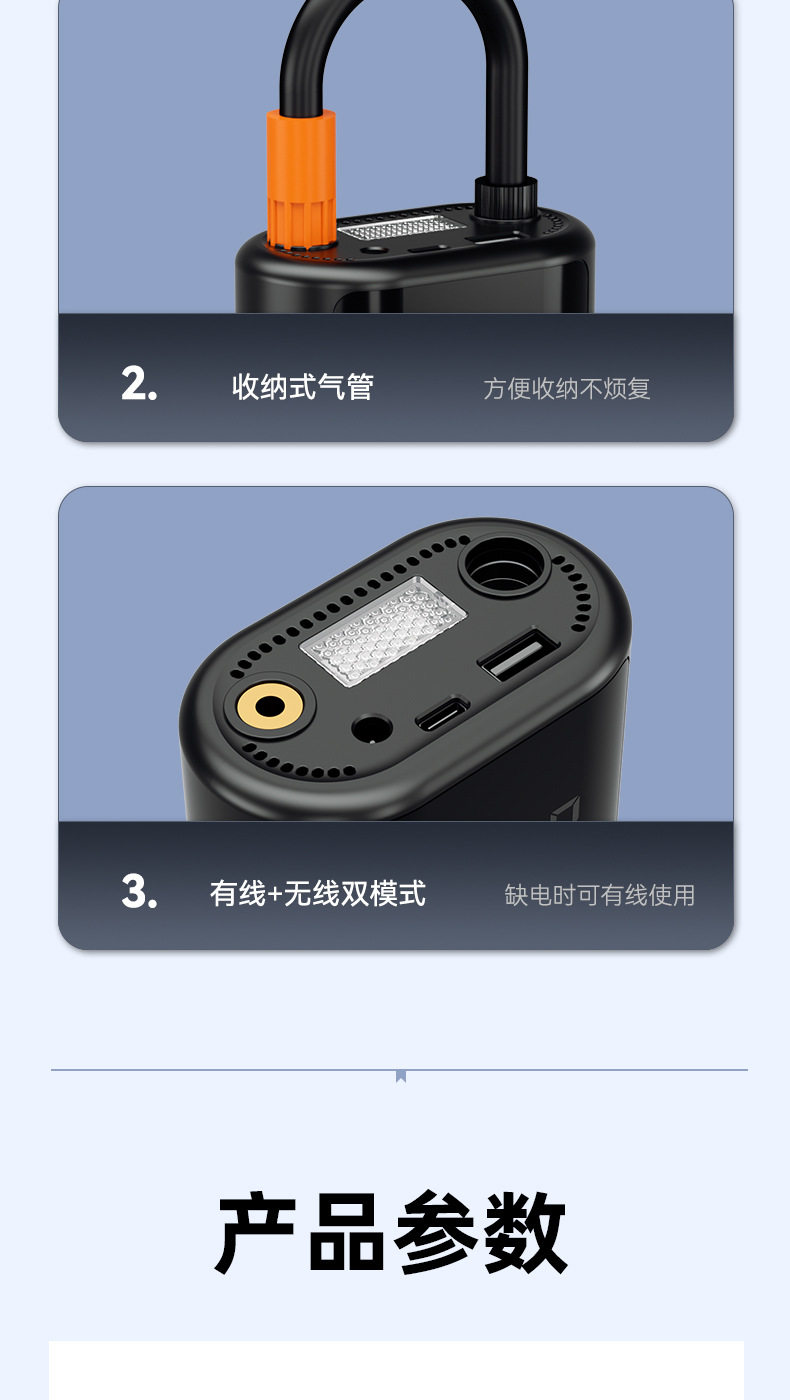 2. 收纳式气管 方便收纳不烦复

3. 有线+无线双模式 缺电时可有线使用

产品参数