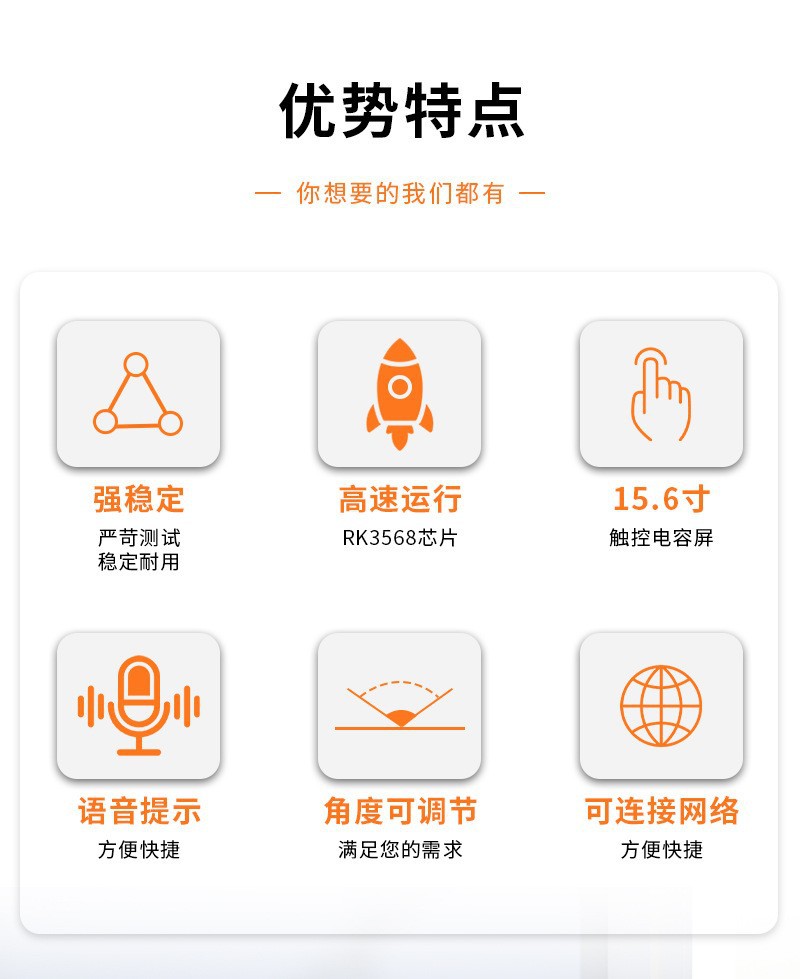 优势特点

— 你想要的我们都有 —

强稳定
严苛测试
稳定耐用

高速运行
RK3568芯片

15.6寸
触控电容屏

语音提示
方便快捷

角度可调节
满足您的需求

可连接网络
方便快捷