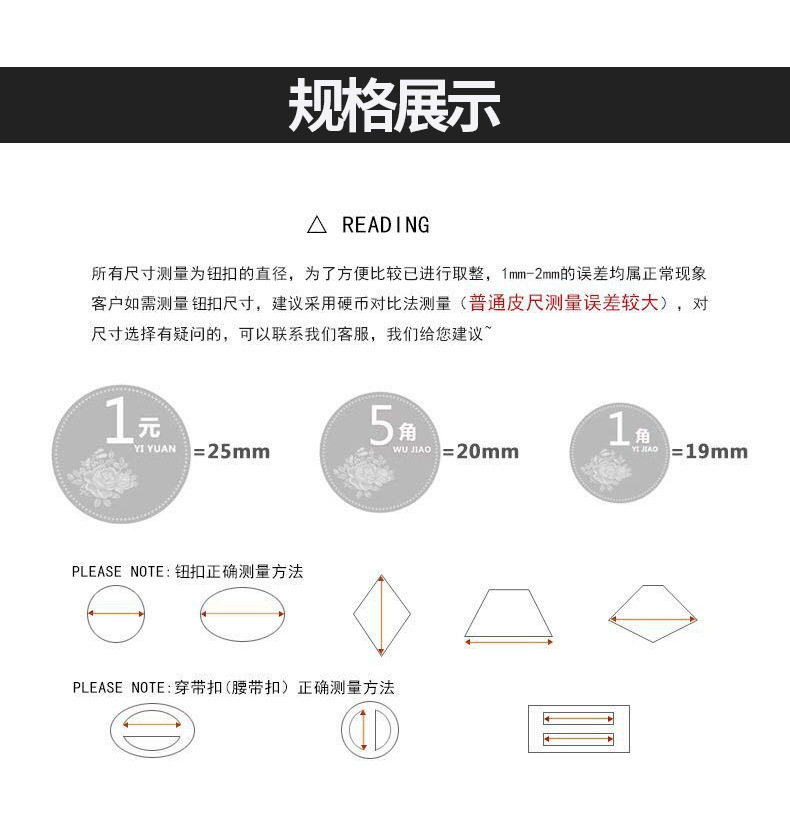 规格展示

△ READING

所有尺寸测量为钮扣的直径，为了方便比较已进行取整，1mm-2mm的误差均属正常现象 客户如需测量钮扣尺寸，建议采用硬币对比法测量（普通皮尺测量误差较大），对尺寸选择有疑问的，可以联系我们客服，我们给您建议~

1元 YI YUAN =25mm

5角 WU JIAO =20mm

1角 YI JIAO =19mm

PLEASE NOTE:钮扣正确测量方法

PLEASE NOTE:穿带扣(腰带扣) 正确测量方法