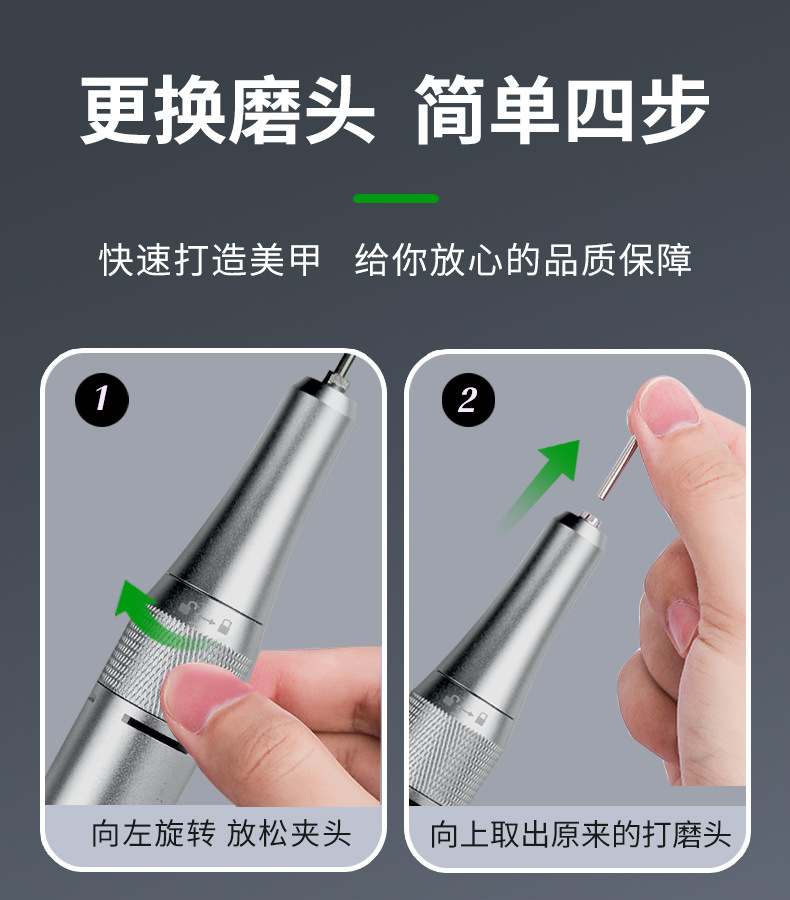 更换磨头 简单四步

快速打造美甲 给你放心的品质保障

1

向左旋转 放松夹头

2

向上取出原来的打磨头