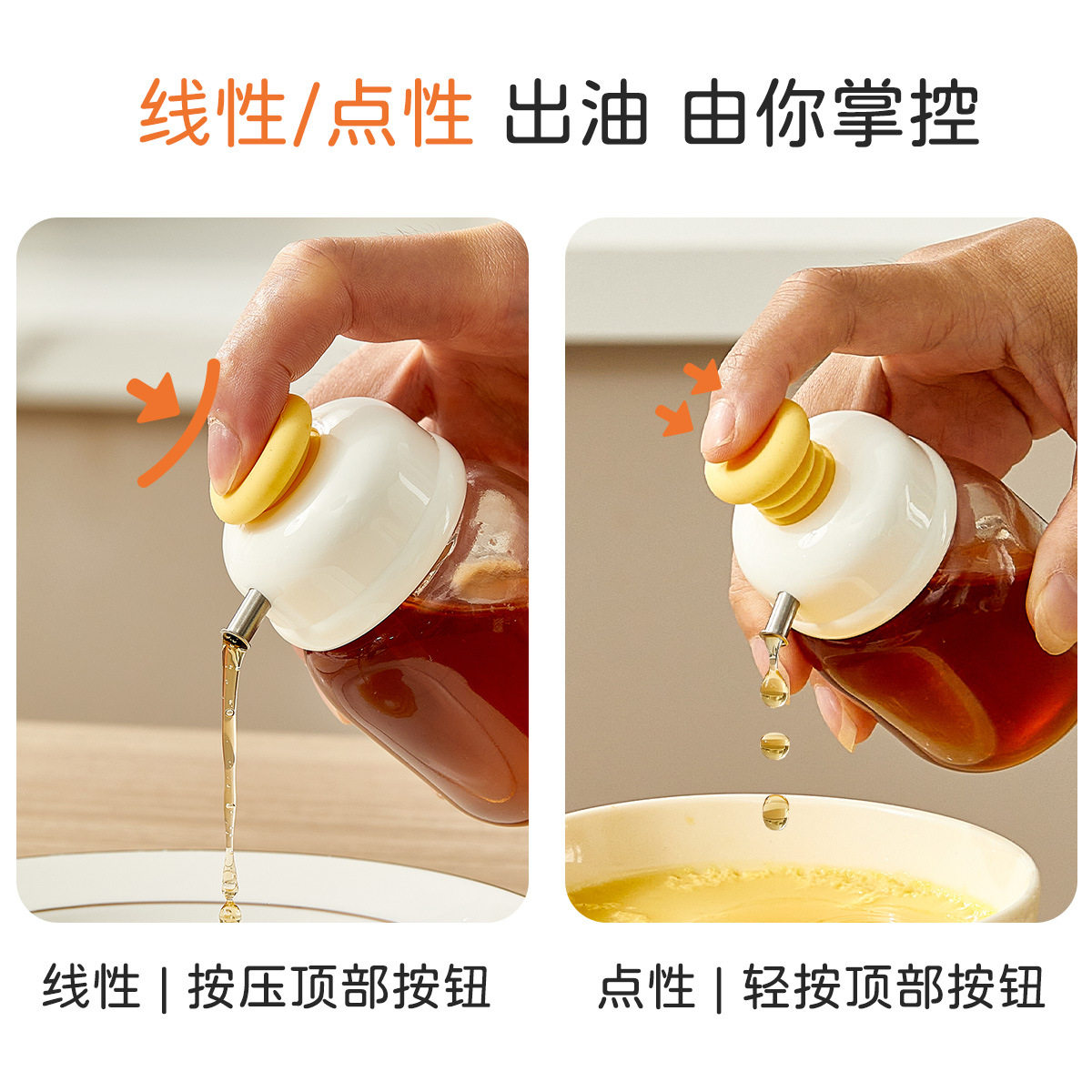 线性/点性 出油 由你掌控

线性 | 按压顶部按钮

点性 | 轻按顶部按钮