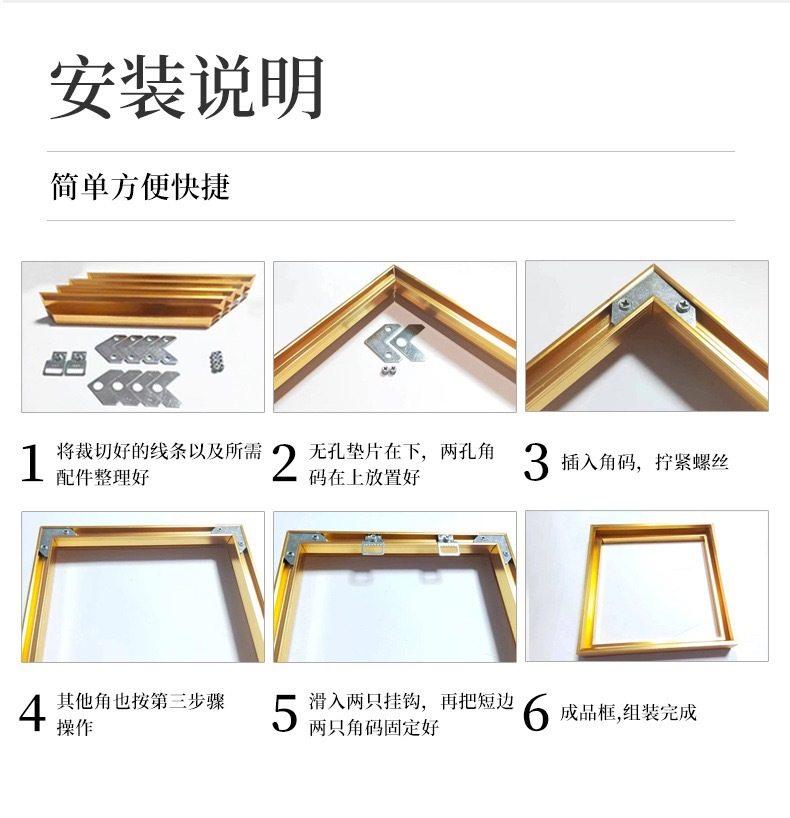 安装说明

简单方便快捷

1 将裁切好的线条以及所需配件整理好

2 无孔垫片在下，两孔角码在上放置好

3 插入角码，拧紧螺丝

4 其他角也按第三步骤操作

5 滑入两只挂钩，再把短边两只角码固定好

6 成品框,组装完成