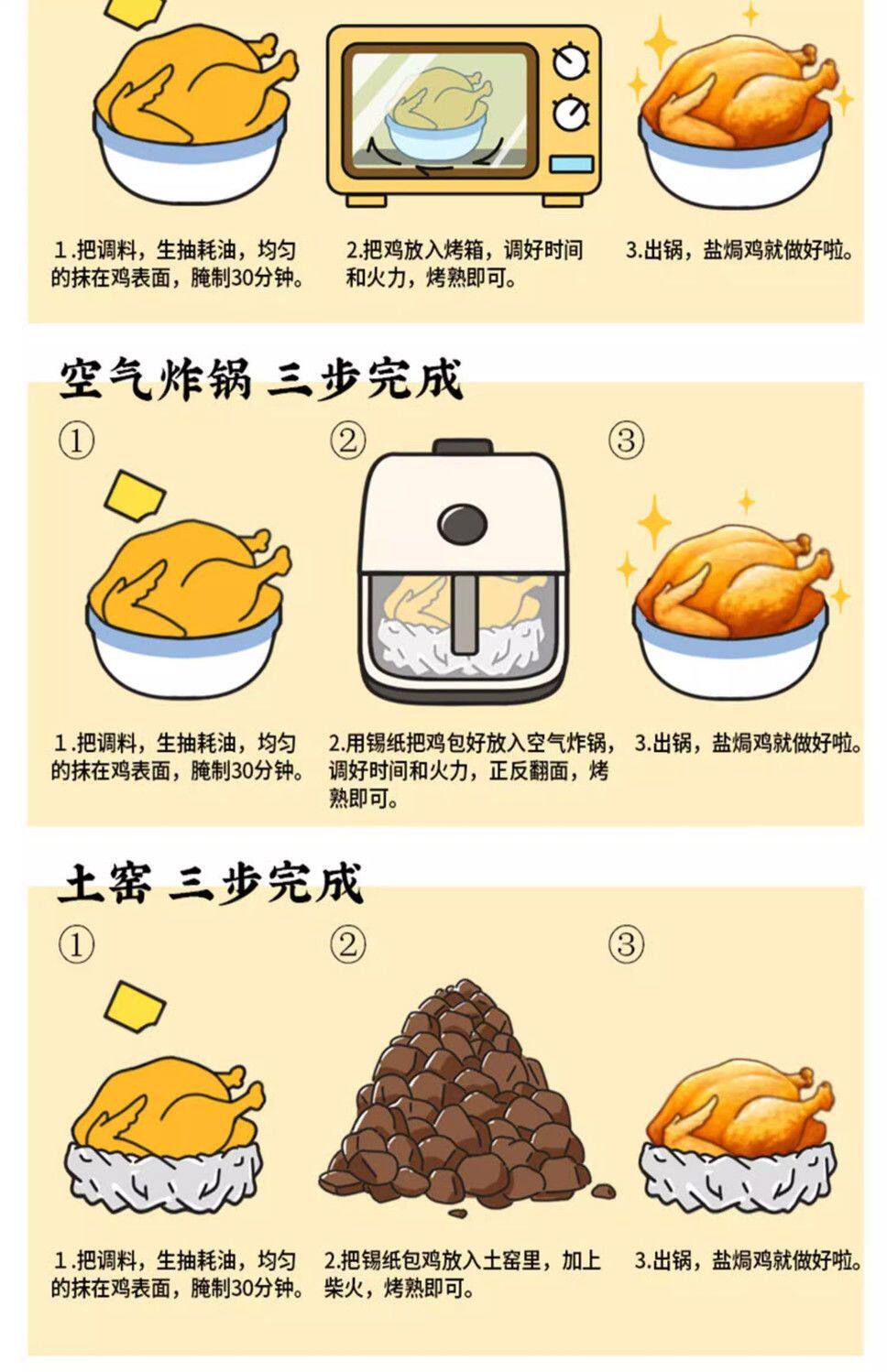 1.把调料，生抽耗油，均匀的抹在鸡表面，腌制30分钟。

2.把鸡放入烤箱，调好时间和火力，烤熟即可。

3.出锅，盐焗鸡就做好啦。

空气炸锅 三步完成

①

②

③

1.把调料，生抽耗油，均匀的抹在鸡表面，腌制30分钟。

2.用锡纸把鸡包好放入空气炸锅，调好时间和火力，正反翻面，烤熟即可。

3.出锅，盐焗鸡就做好啦。

土窑 三步完成

①

②

③

1.把调料，生抽耗油，均匀的抹在鸡表面，腌制30分钟。

2.把锡纸包鸡放入土窑里，加上柴火，烤熟即可。

3.出锅，盐焗鸡就做好啦。