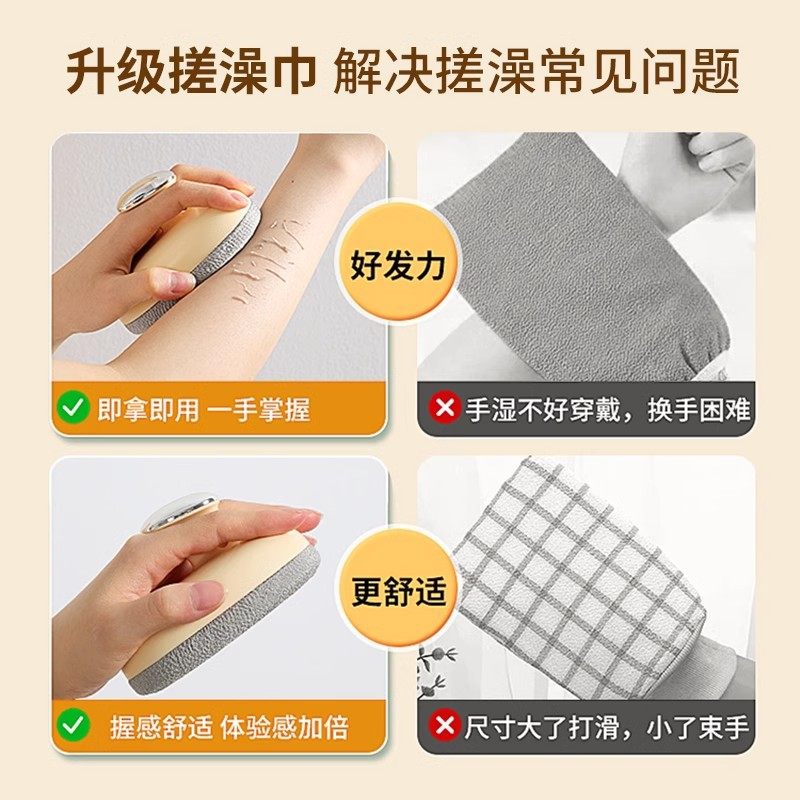 升级搓澡巾 解决搓澡常见问题

好发力

即拿即用 一手掌握

手湿不好穿戴，换手困难

更舒适

握感舒适 体验感加倍

尺寸大了打滑，小了束手