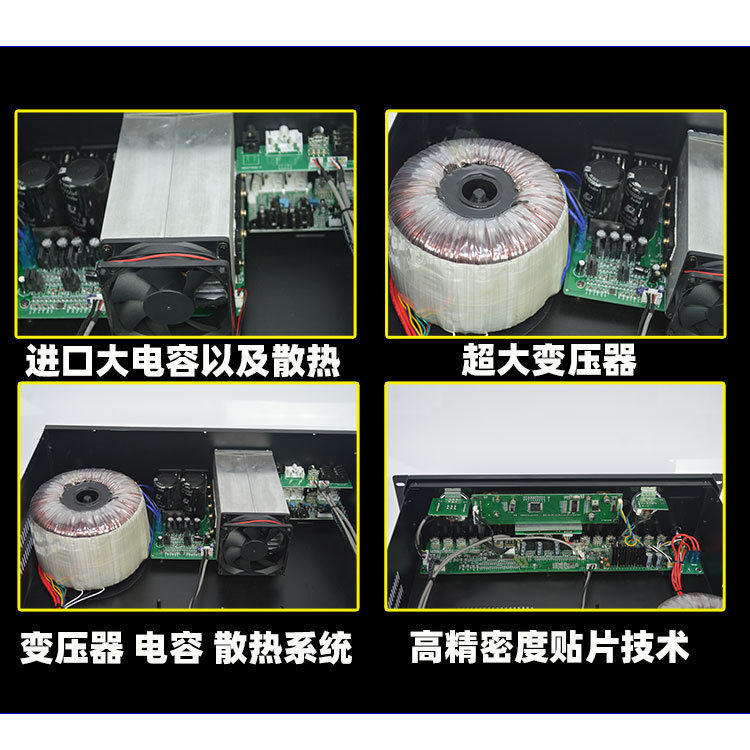 进口大电容以及散热

超大变压器

变压器 电容 散热系统

高精密度贴片技术