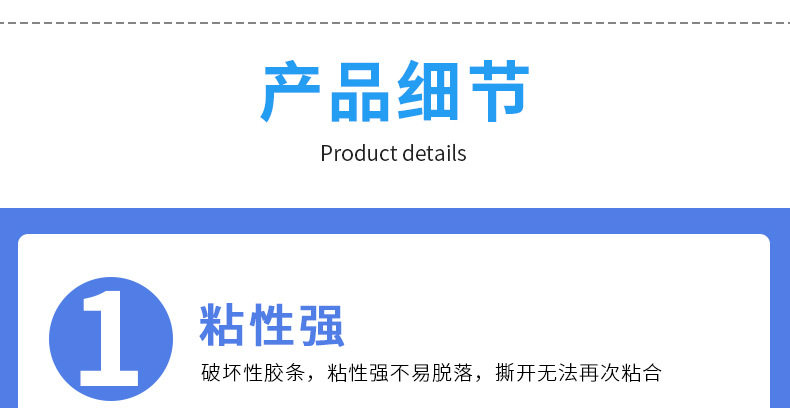 产品细节

Product details

1

粘性强

破坏性胶条，粘性强不易脱落，撕开无法再次粘合