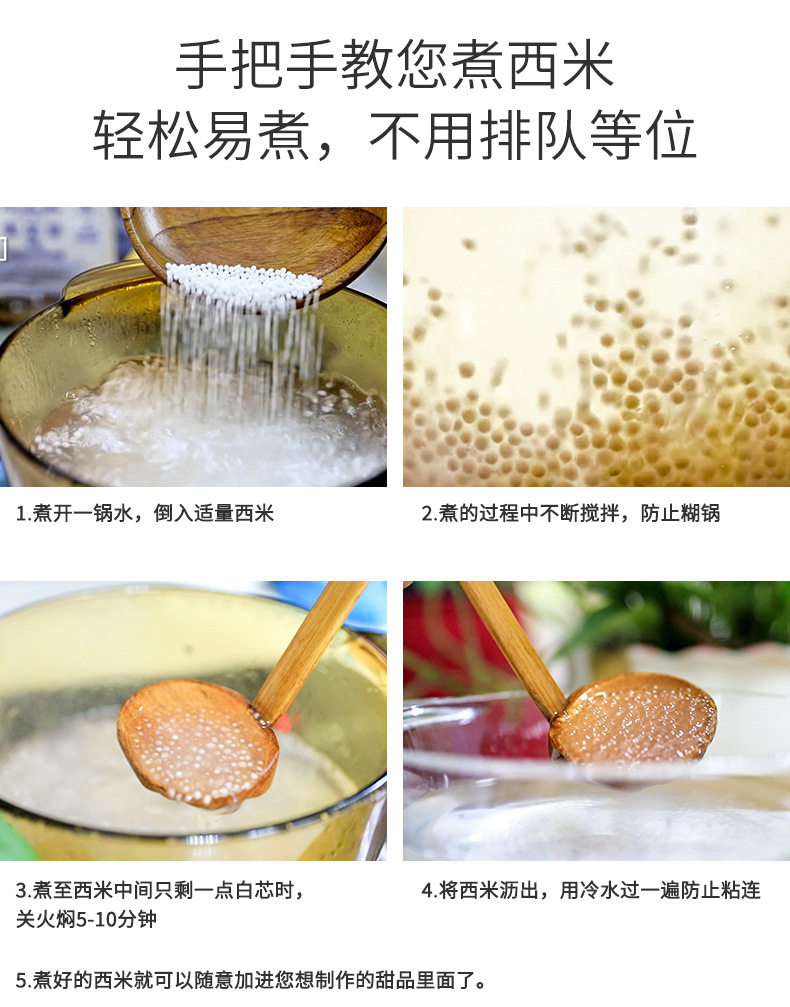 手把手教您煮西米
轻松易煮，不用排队等位

1.煮开一锅水，倒入适量西米

2.煮的过程中不断搅拌，防止糊锅

3.煮至西米中间只剩一点白芯时，关火焖5-10分钟

4.将西米沥出，用冷水过一遍防止粘连

5.煮好的西米就可以随意加进您想制作的甜品里面了。