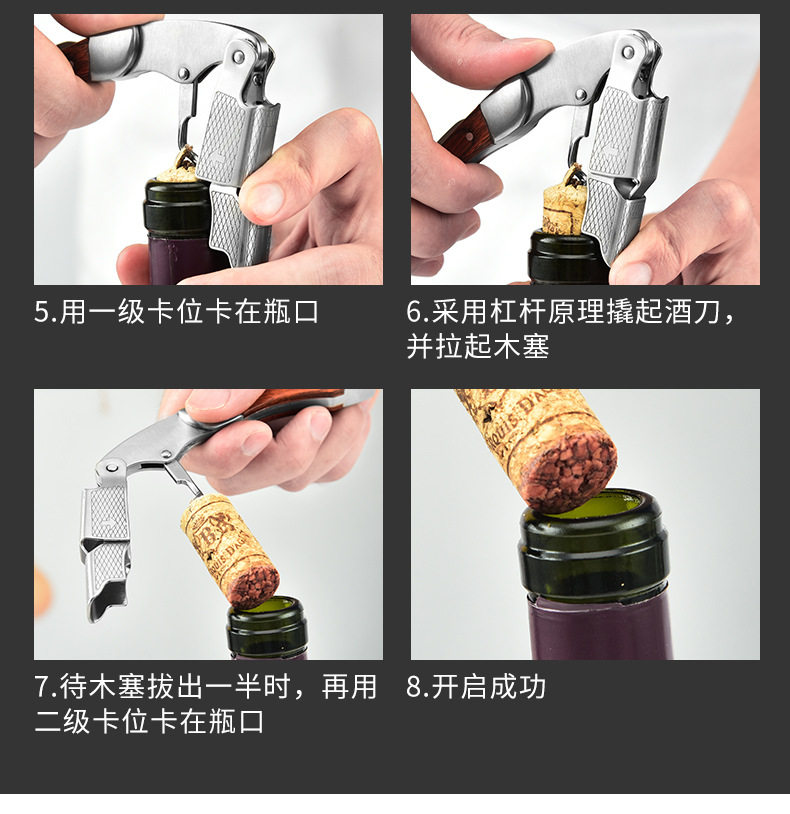 5.用一级卡位卡在瓶口

6.采用杠杆原理撬起酒刀，并拉起木塞

7.待木塞拔出一半时，再用二级卡位卡在瓶口

8.开启成功