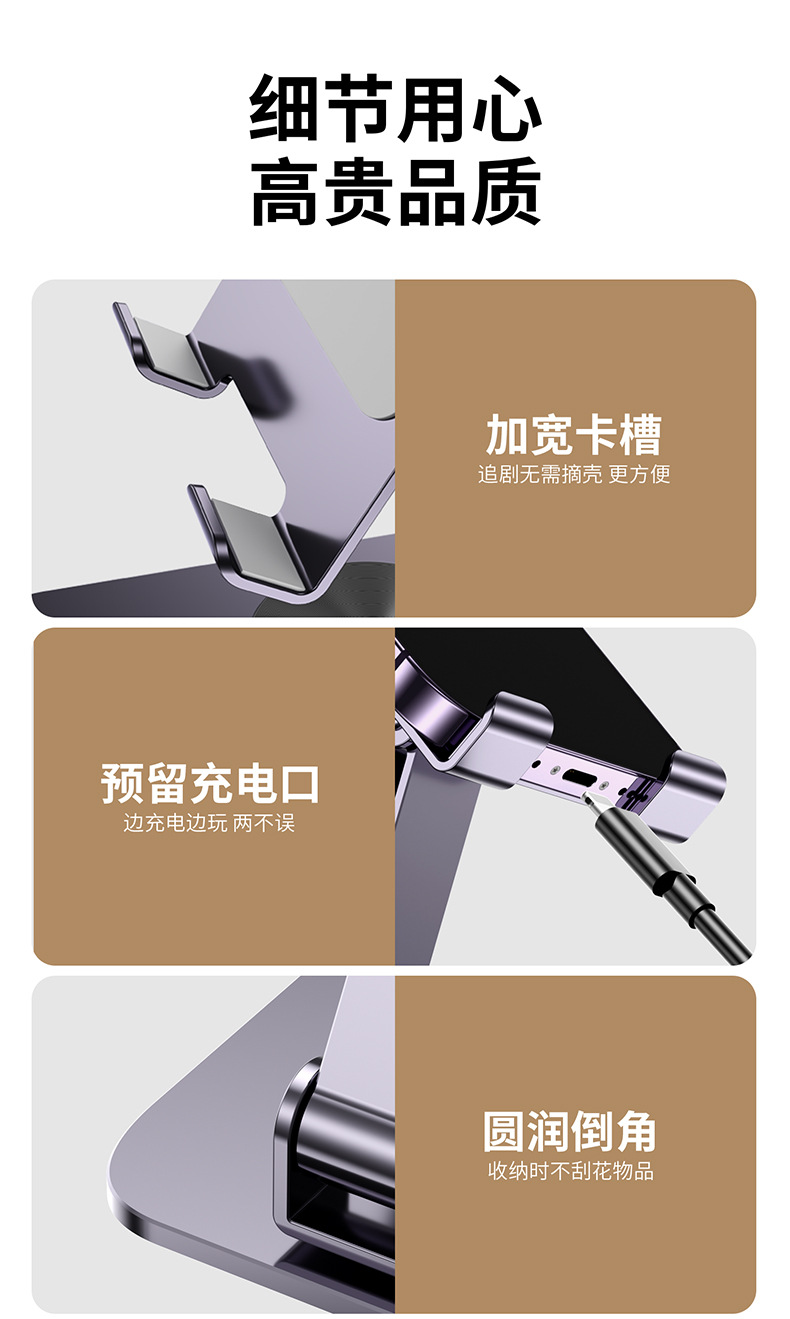 细节用心
高贵品质

加宽卡槽
追剧无需摘壳 更方便

预留充电口
边充电边玩 两不误

圆润倒角
收纳时不刮花物品