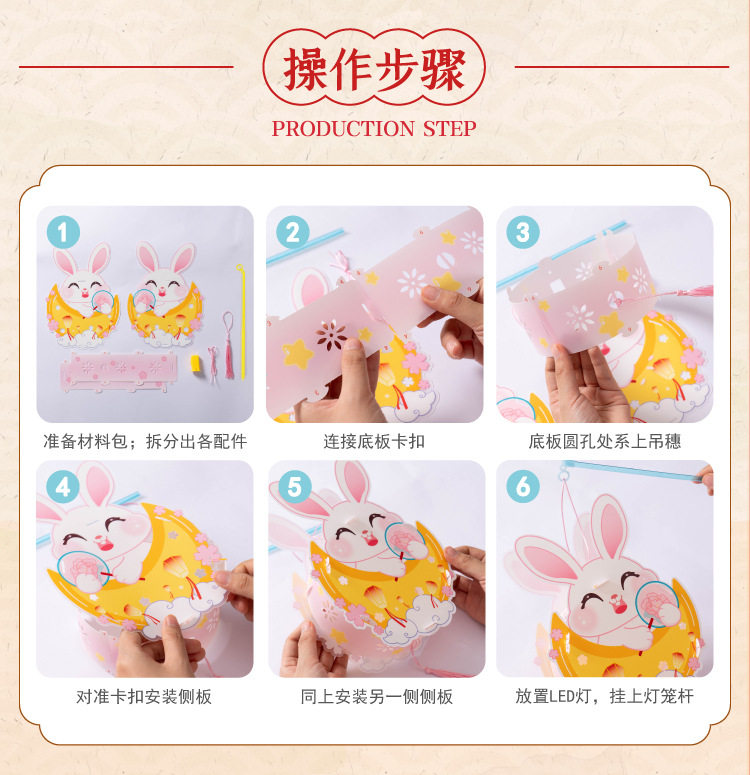 操作步骤

PRODUCTION STEP

1

准备材料包；拆分出各配件

2

连接底板卡扣

3

底板圆孔处系上吊穗

4

对准卡扣安装侧板

5

同上安装另一侧侧板

6

放置LED灯，挂上灯笼杆