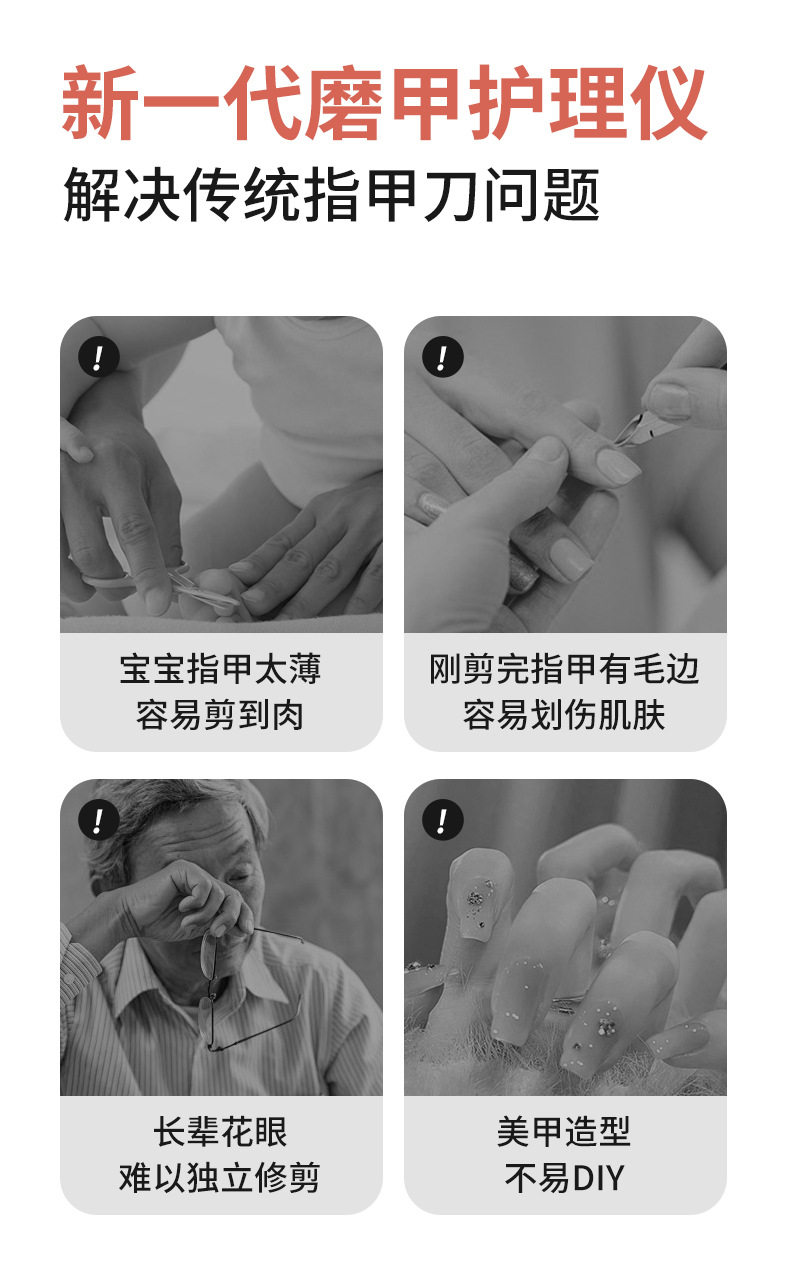 新一代磨甲护理仪
解决传统指甲刀问题

!
宝宝指甲太薄
容易剪到肉

!
刚剪完指甲有毛边
容易划伤肌肤

!
长辈花眼
难以独立修剪

!
美甲造型
不易DIY