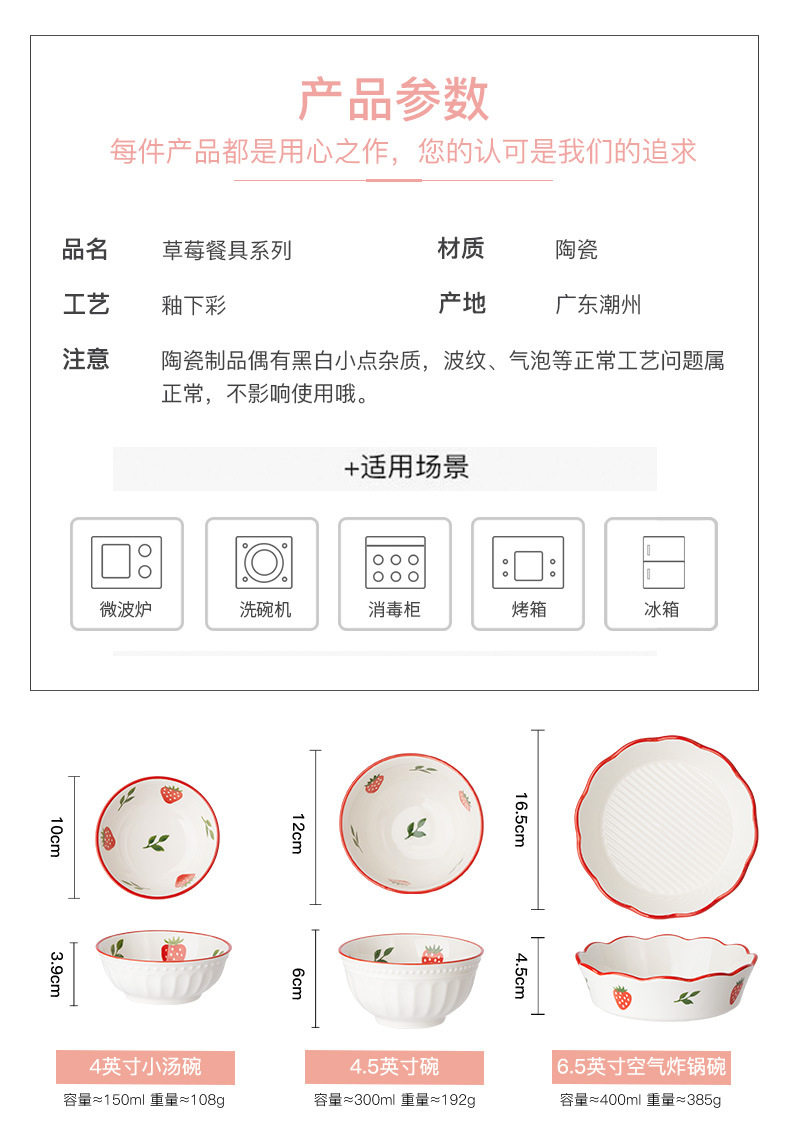 产品参数
每件产品都是用心之作，您的认可是我们的追求

品名 草莓餐具系列
材质 陶瓷
工艺 釉下彩
产地 广东潮州
注意 陶瓷制品偶有黑白小点杂质，波纹、气泡等正常工艺问题属正常，不影响使用哦。

+适用场景

微波炉
洗碗机
消毒柜
烤箱
冰箱

10cm
3.9cm
4英寸小汤碗
容量≈150ml 重量≈108g

12cm
6cm
4.5英寸碗
容量≈300ml 重量≈192g

16.5cm
4.5cm
6.5英寸空气炸锅碗
容量≈400ml 重量≈385g