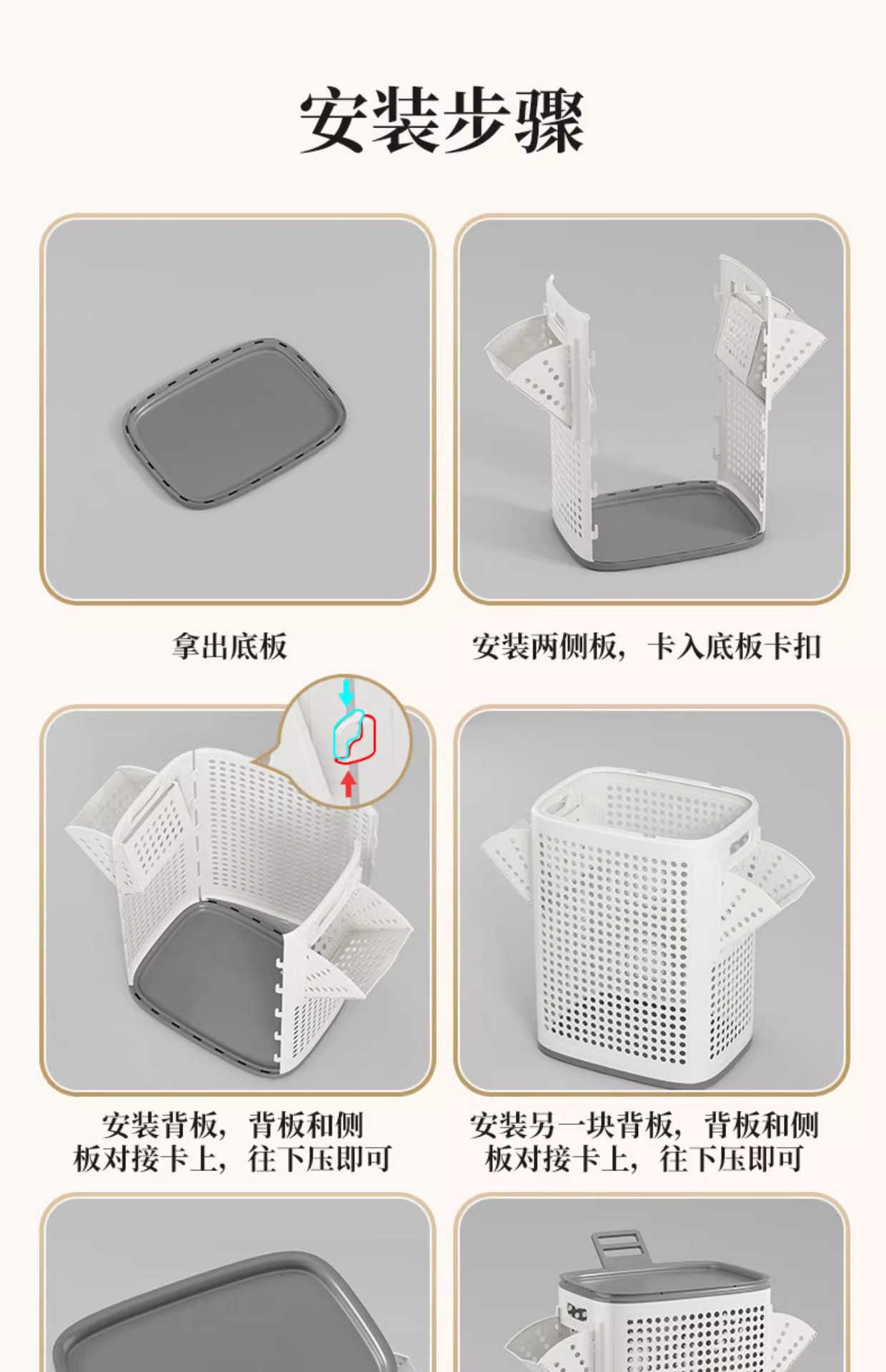 安装步骤

拿出底板

安装两侧板，卡入底板卡扣

安装背板，背板和侧板对接卡上，往下压即可

安装另一块背板，背板和侧板对接卡上，往下压即可