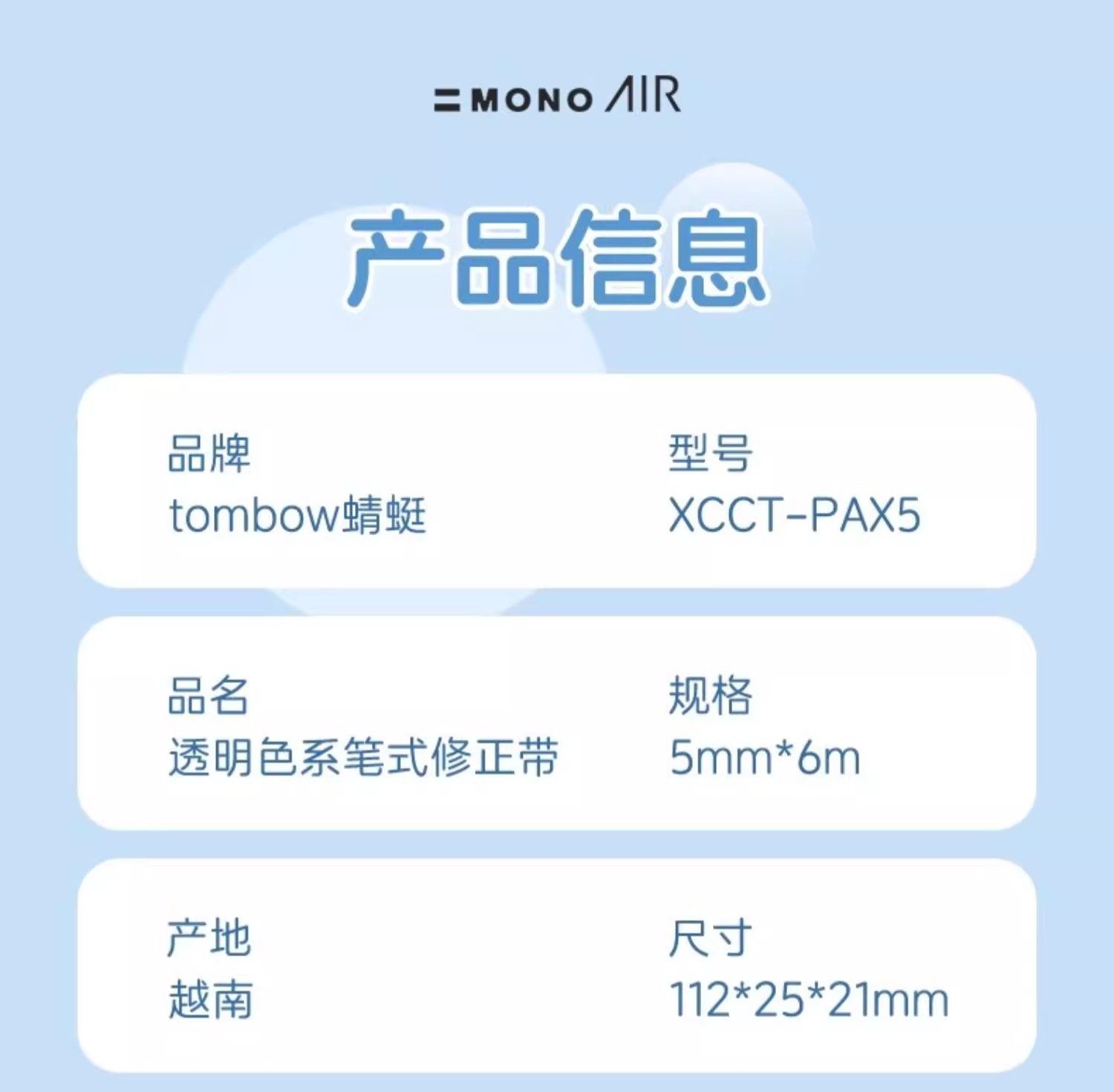 MONO AIR

产品信息

品牌
tombow蜻蜓

型号
XCCT-PAX5

品名
透明色系笔式修正带

规格
5mm*6m

产地
越南

尺寸
112*25*21mm