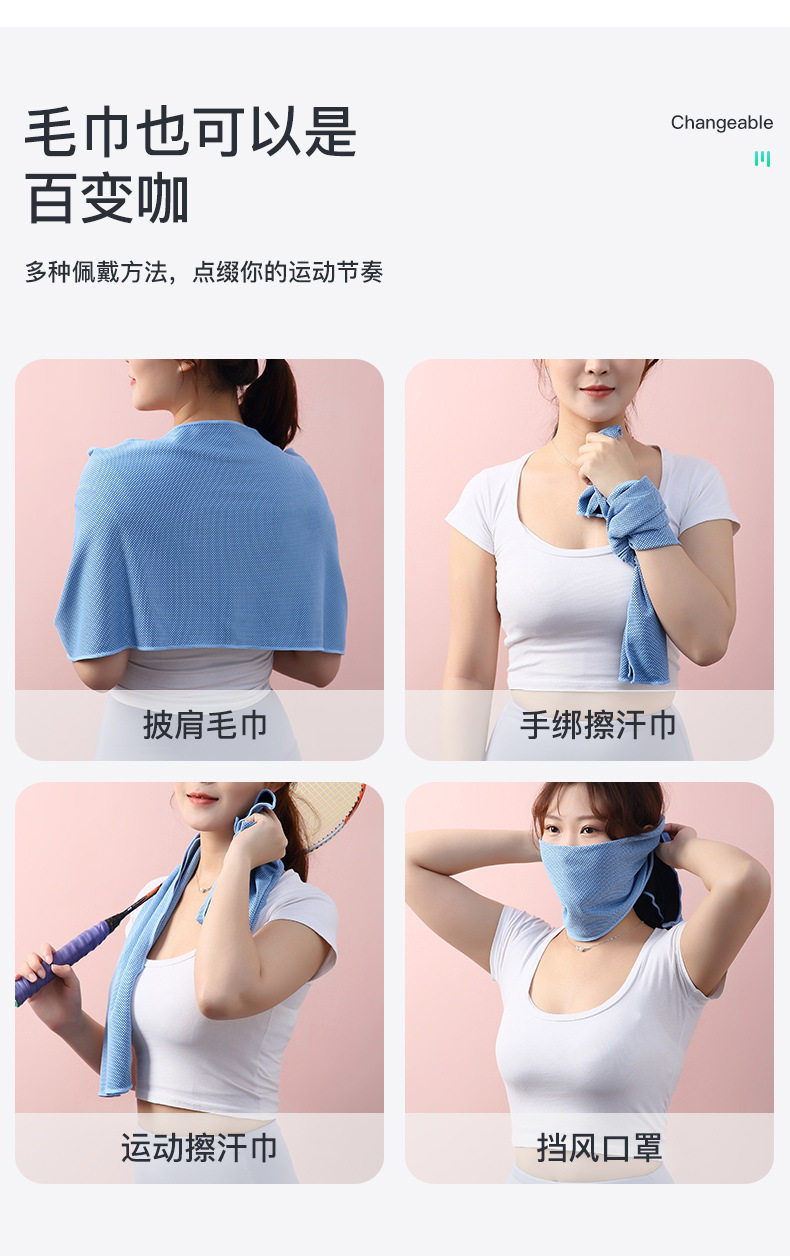 毛巾也可以是
百变咖

Changeable

多种佩戴方法，点缀你的运动节奏

披肩毛巾

手绑擦汗巾

运动擦汗巾

挡风口罩