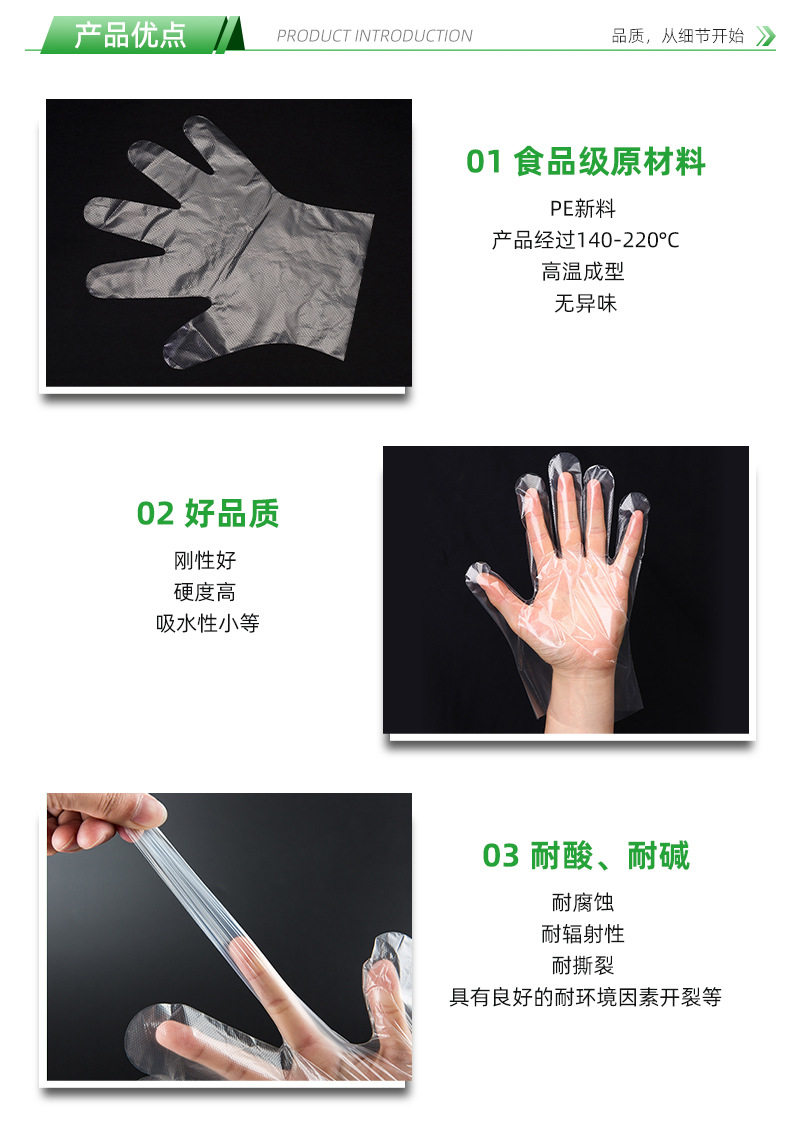 产品优点

PRODUCT INTRODUCTION

品质，从细节开始

01 食品级原材料

PE新料
产品经过140-220°C
高温成型
无异味

02 好品质

刚性好
硬度高
吸水性小等

03 耐酸、耐碱

耐腐蚀
耐辐射性
耐撕裂
具有良好的耐环境因素开裂等