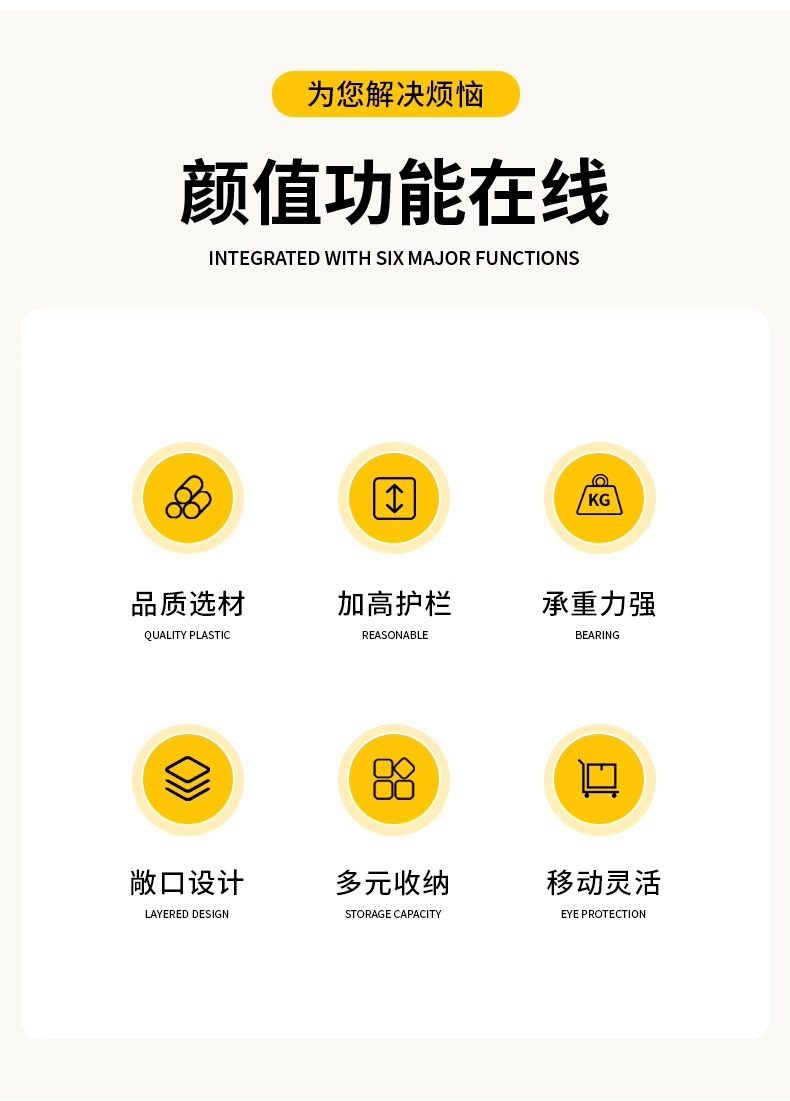 为您解决烦恼

颜值功能在线

INTEGRATED WITH SIX MAJOR FUNCTIONS

KG

品质选材
QUALITY PLASTIC

加高护栏
REASONABLE

承重力强
BEARING

敞口设计
LAYERED DESIGN

多元收纳
STORAGE CAPACITY

移动灵活
EYE PROTECTION