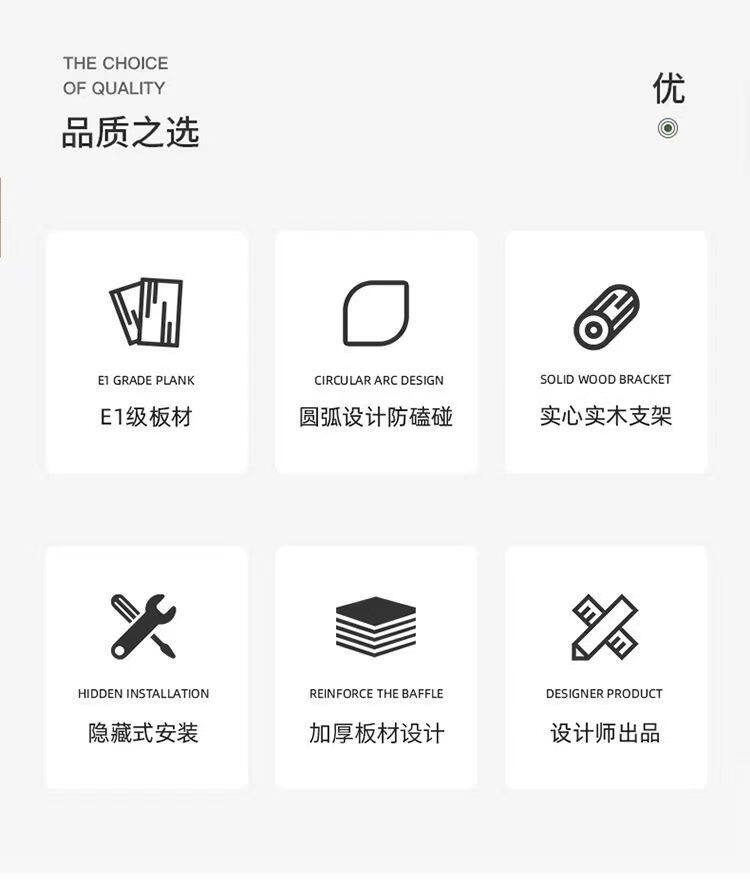 THE CHOICE
OF QUALITY
品质之选

优

E1 GRADE PLANK
E1级板材

CIRCULAR ARC DESIGN
圆弧设计防磕碰

SOLID WOOD BRACKET
实心实木支架

HIDDEN INSTALLATION
隐藏式安装

REINFORCE THE BAFFLE
加厚板材设计

DESIGNER PRODUCT
设计师出品