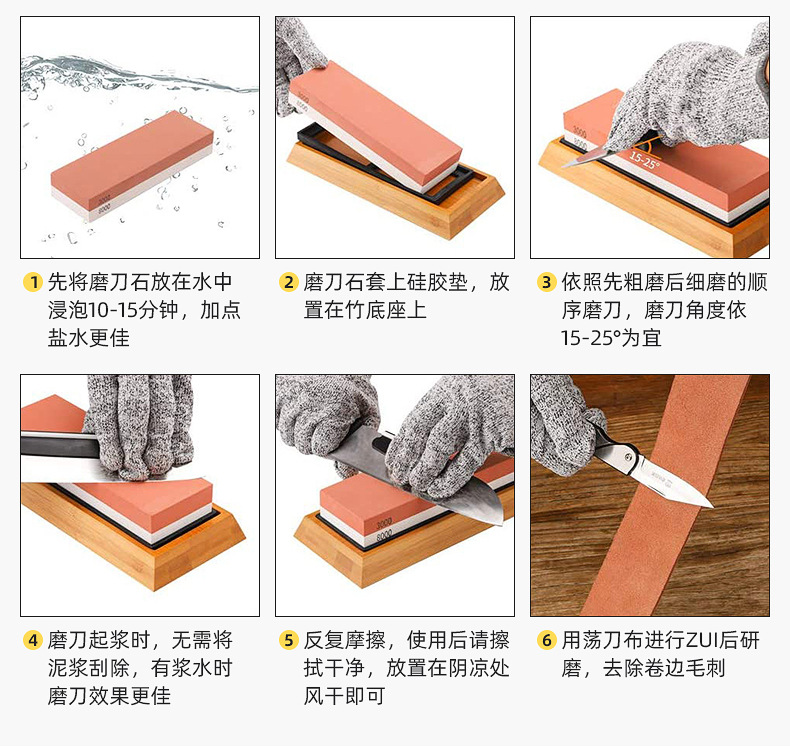 3000
8000

3000
8000

3000
8000
15-25°

3000
8000

1 先将磨刀石放在水中浸泡10-15分钟，加点盐水更佳

2 磨刀石套上硅胶垫，放置在竹底座上

3 依照先粗磨后细磨的顺序磨刀，磨刀角度依15-25°为宜

4 磨刀起浆时，无需将泥浆刮除，有浆水时磨刀效果更佳

5 反复摩擦，使用后请擦拭干净，放置在阴凉处风干即可

6 用荡刀布进行ZUI后研磨，去除卷边毛刺