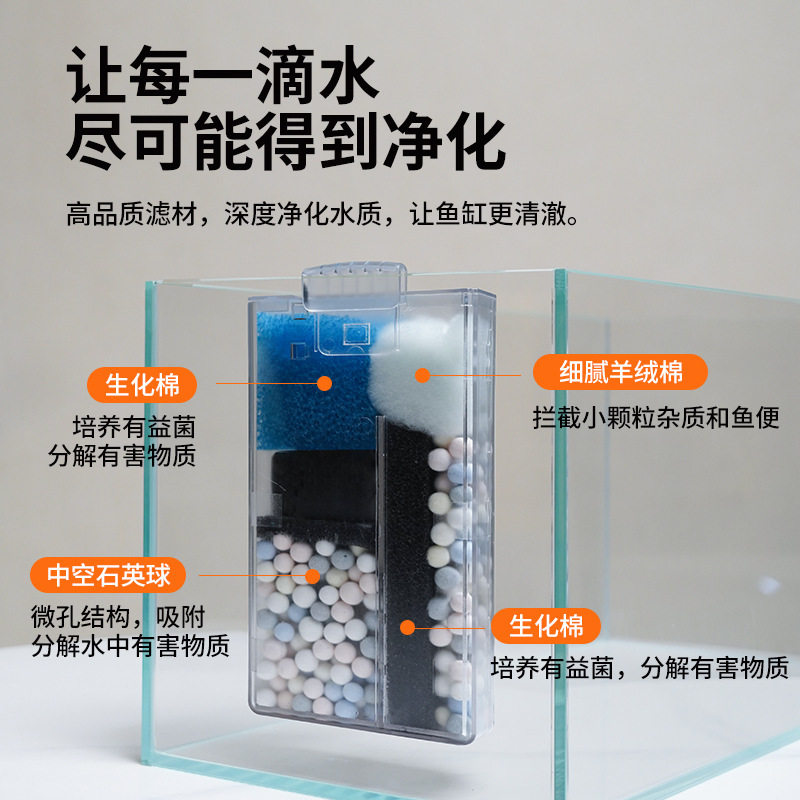 让每一滴水
尽可能得到净化

高品质滤材，深度净化水质，让鱼缸更清澈。

生化棉
培养有益菌
分解有害物质

细腻羊绒棉
拦截小颗粒杂质和鱼便

中空石英球
微孔结构，吸附
分解水中有害物质

生化棉
培养有益菌，分解有害物质