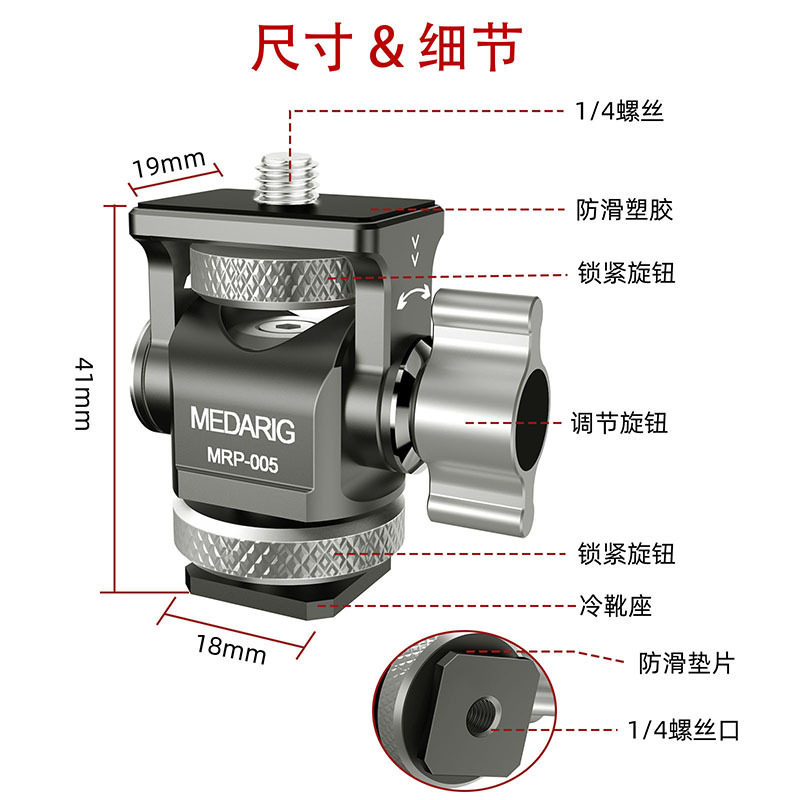 尺寸 & 细节

1/4螺丝

19mm

防滑塑胶

锁紧旋钮

41mm

MEDARIG
MRP-005

调节旋钮

锁紧旋钮

冷靴座

18mm

防滑垫片

1/4螺丝口