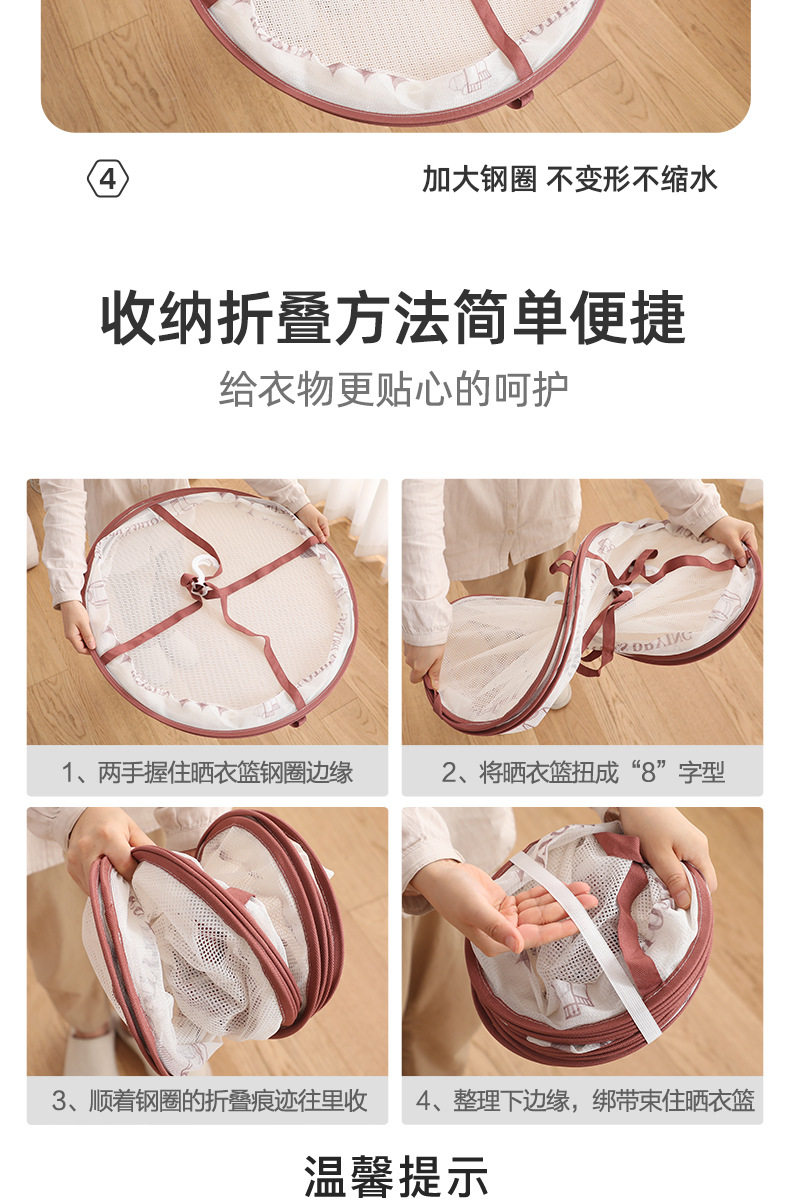 4

加大钢圈 不变形不缩水

收纳折叠方法简单便捷

给衣物更贴心的呵护

1、两手握住晒衣篮钢圈边缘

2、将晒衣篮扭成“8”字型

3、顺着钢圈的折叠痕迹往里收

4、整理下边缘，绑带束住晒衣篮

温馨提示