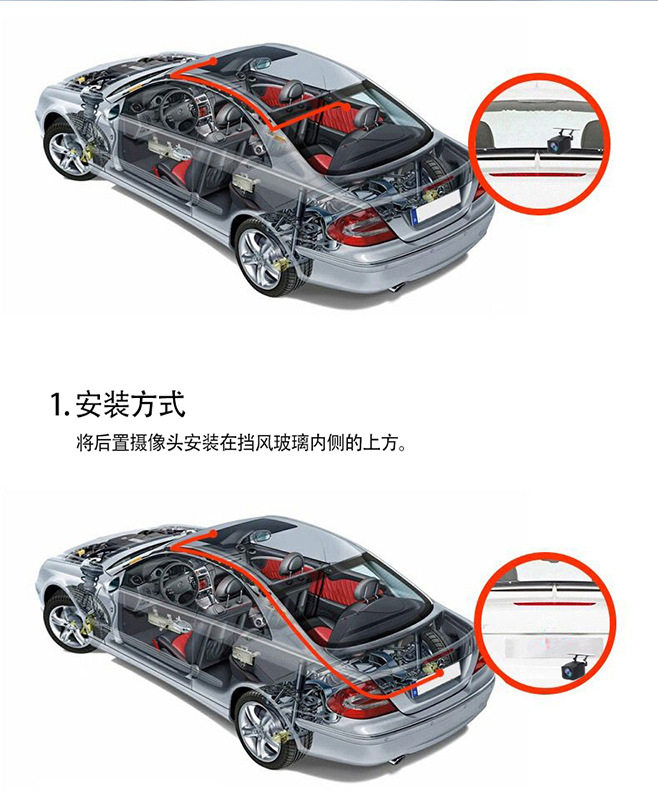 1. 安装方式

将后置摄像头安装在挡风玻璃内侧的上方。