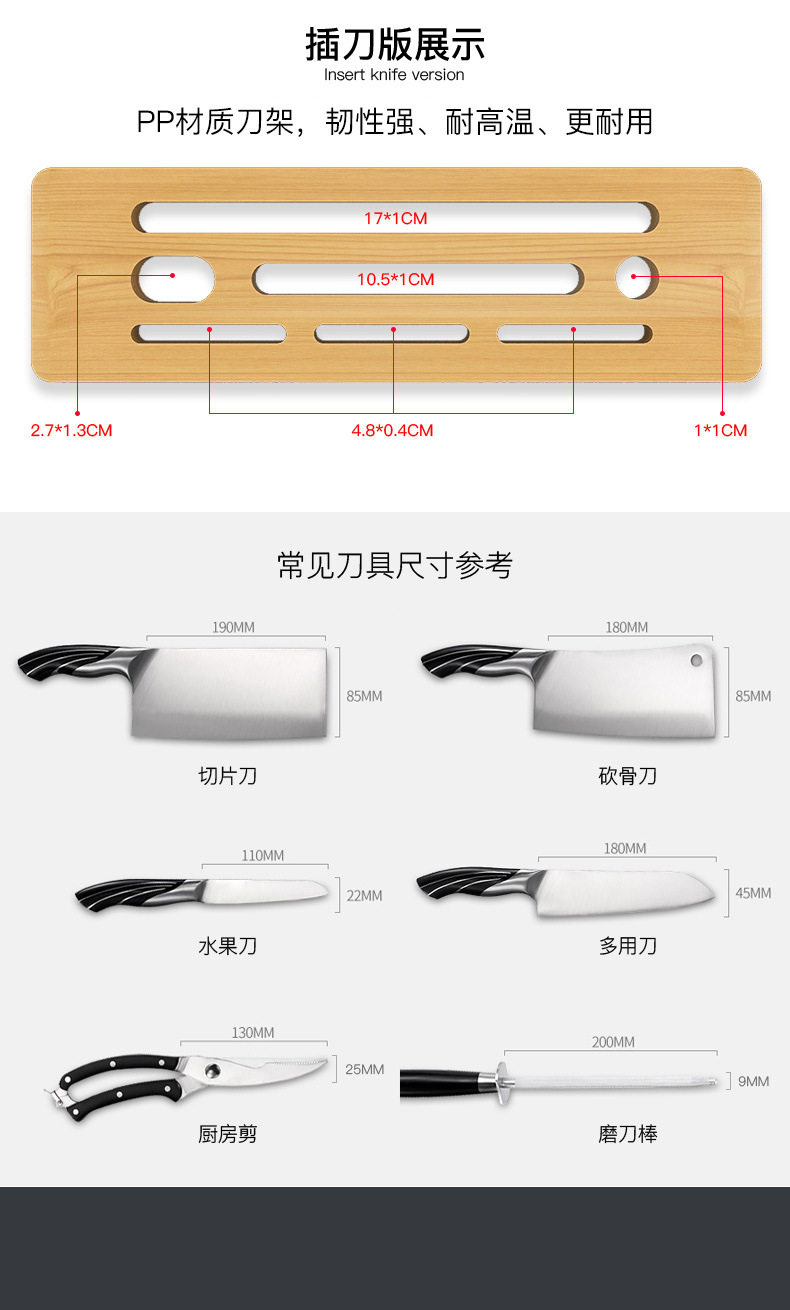 插刀版展示
Insert knife version

PP材质刀架，韧性强、耐高温、更耐用

17*1CM

10.5*1CM

2.7*1.3CM
4.8*0.4CM
1*1CM

常见刀具尺寸参考

190MM
85MM
切片刀

180MM
85MM
砍骨刀

110MM
22MM
水果刀

180MM
45MM
多用刀

130MM
25MM
厨房剪

200MM
9MM
磨刀棒