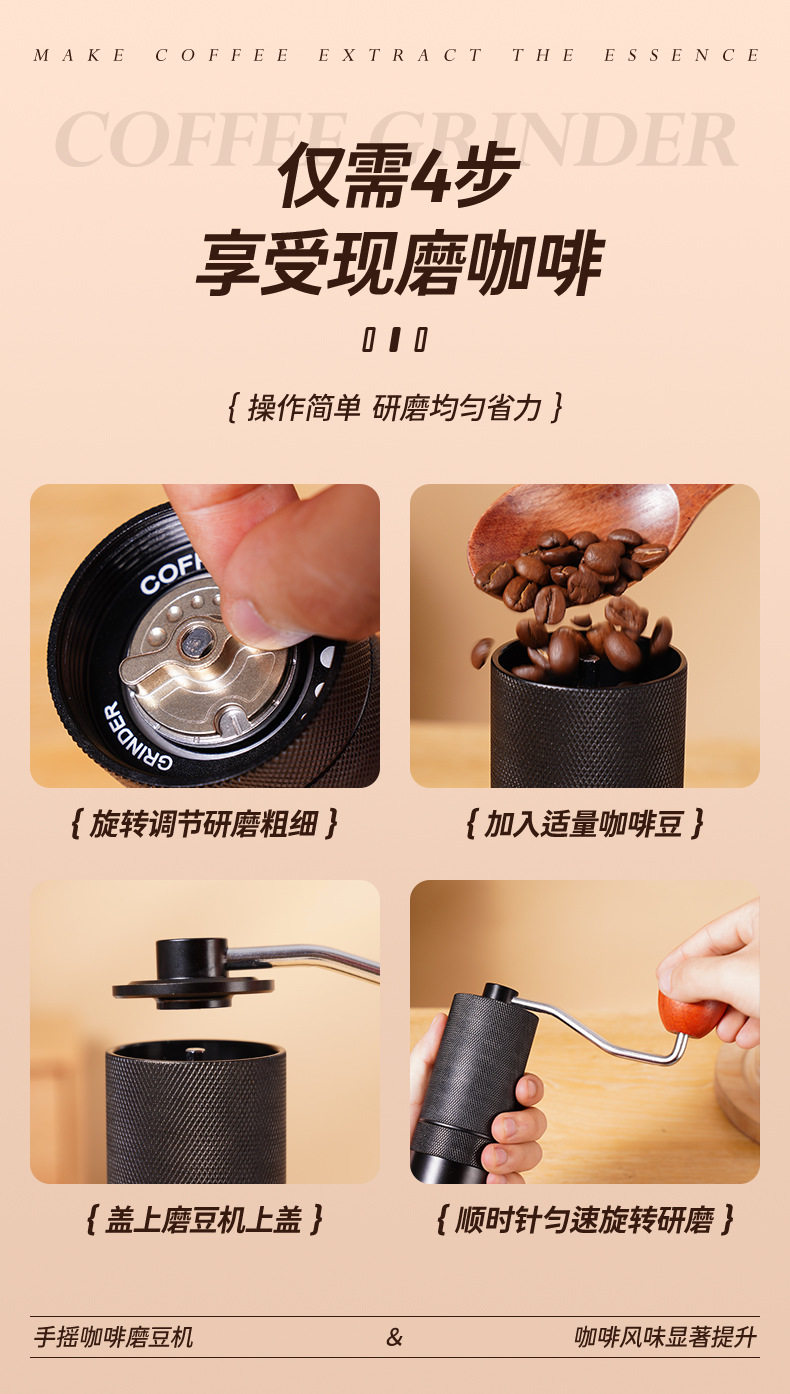 MAKE COFFEE EXTRACT THE ESSENCE

COFFEE GRINDER

仅需4步
享受现磨咖啡

{ 操作简单 研磨均匀省力 }

COFF
GRINDER

{ 旋转调节研磨粗细 }

{ 加入适量咖啡豆 }

{ 盖上磨豆机上盖 }

{ 顺时针匀速旋转研磨 }

手摇咖啡磨豆机 & 咖啡风味显著提升