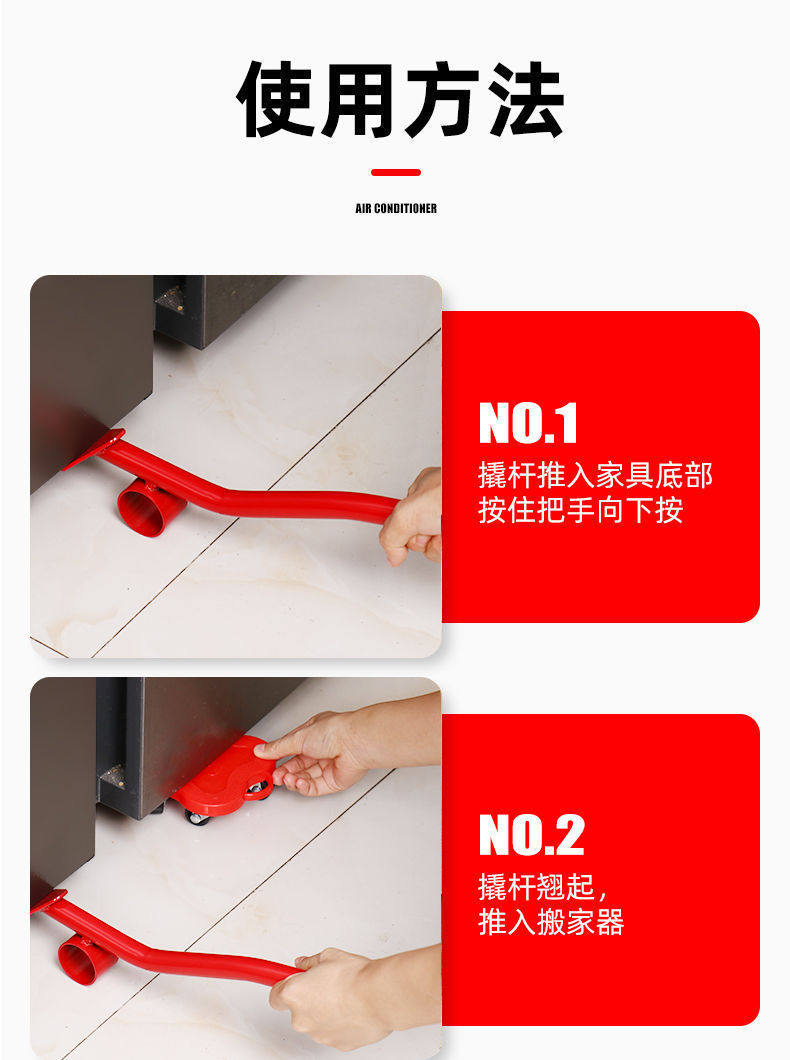 使用方法

AIR CONDITIONER

NO.1
撬杆推入家具底部
按住把手向下按

NO.2
撬杆翘起,
推入搬家器