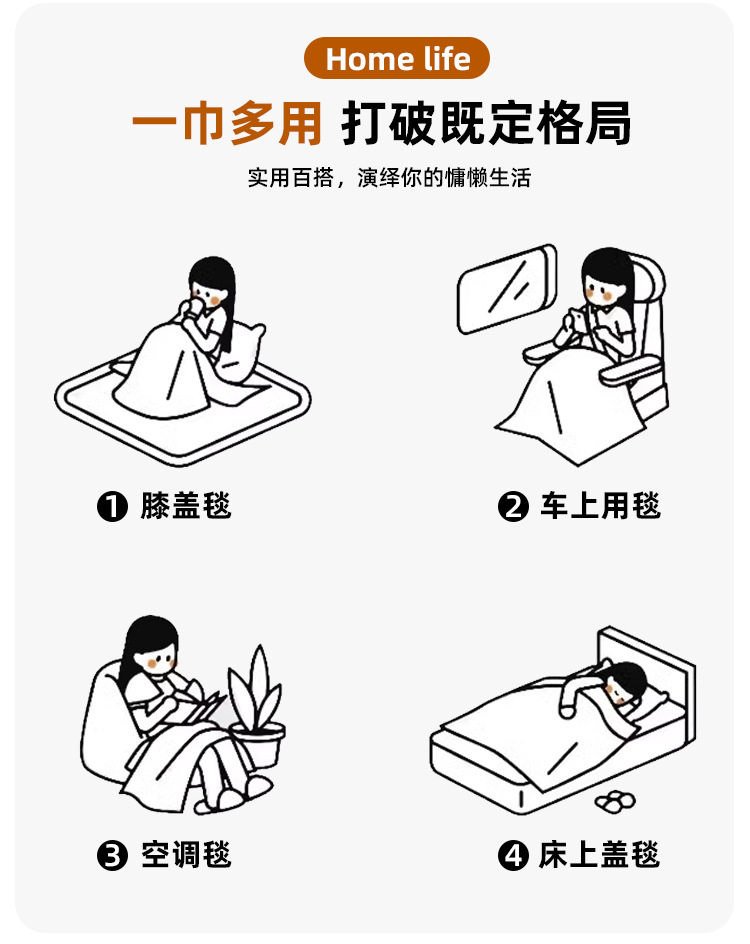 Home life

一巾多用 打破既定格局

实用百搭，演绎你的慵懒生活

❶ 膝盖毯

❷ 车上用毯

❸ 空调毯

❹ 床上盖毯