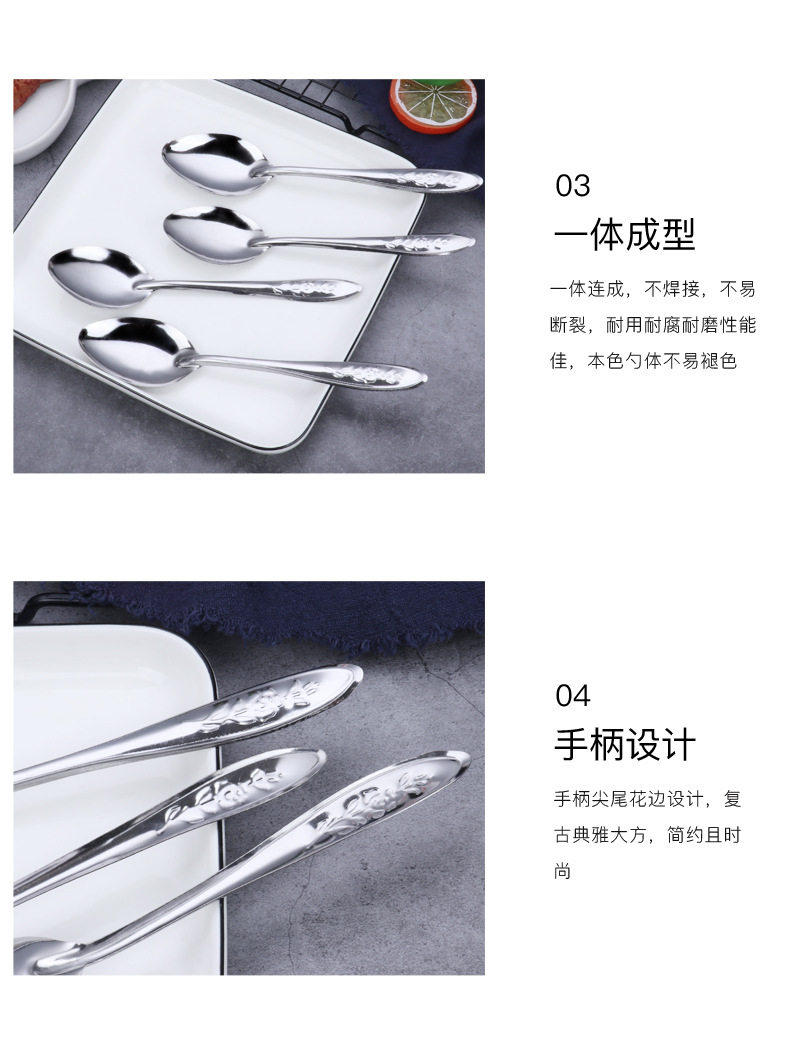 03

一体成型

一体连成，不焊接，不易断裂，耐用耐腐耐磨性能佳，本色勺体不易褪色

04

手柄设计

手柄尖尾花边设计，复古典雅大方，简约且时尚