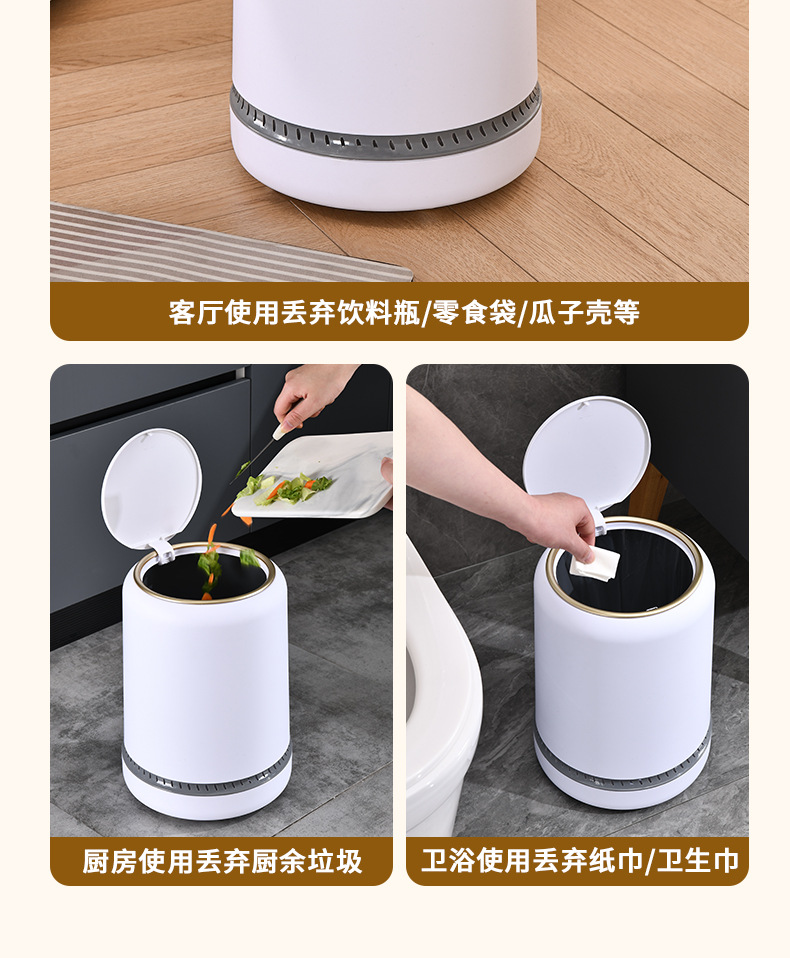 客厅使用丢弃饮料瓶/零食袋/瓜子壳等

厨房使用丢弃厨余垃圾

卫浴使用丢弃纸巾/卫生巾