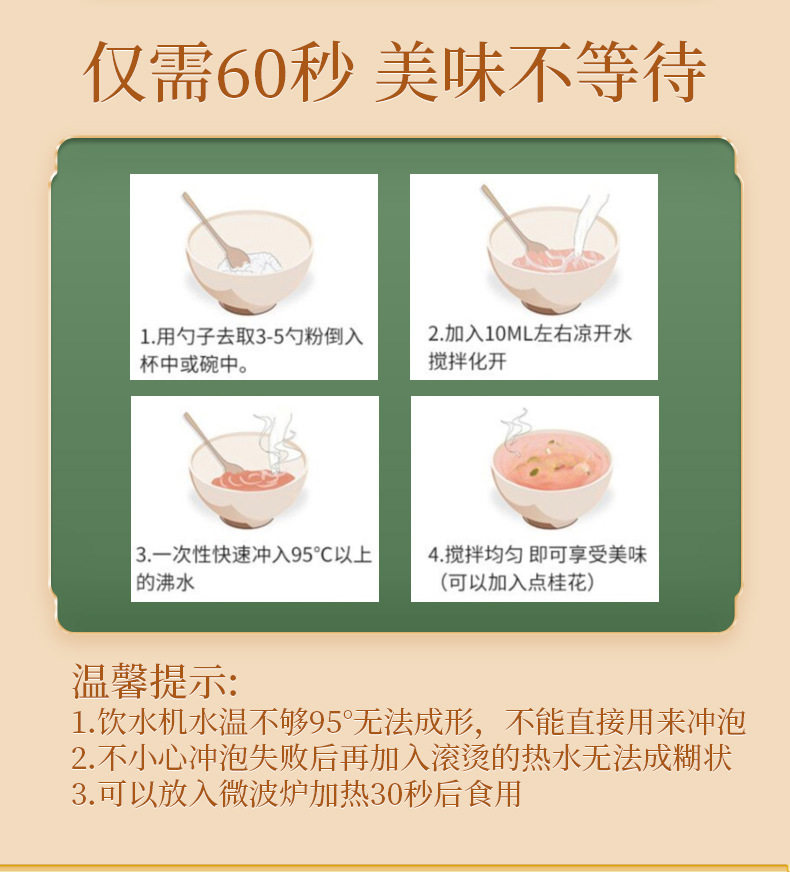 仅需60秒 美味不等待

1.用勺子去取3-5勺粉倒入杯中或碗中。

2.加入10ML左右凉开水搅拌化开

3.一次性快速冲入95°C以上的沸水

4.搅拌均匀 即可享受美味（可以加入点桂花）

温馨提示:
1.饮水机水温不够95°无法成形，不能直接用来冲泡
2.不小心冲泡失败后再加入滚烫的热水无法成糊状
3.可以放入微波炉加热30秒后食用