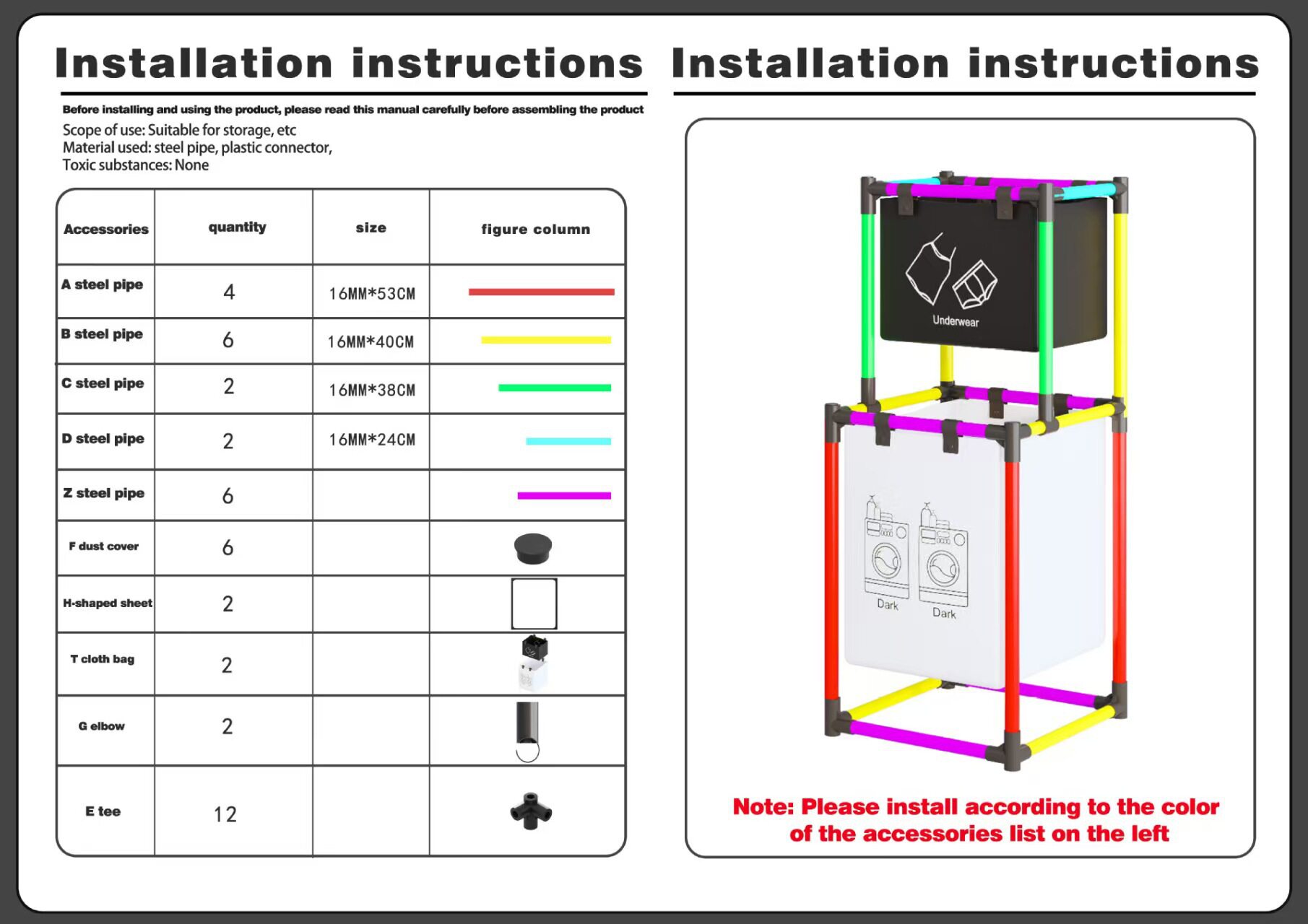 Installation instructions

Before installing and using the product, please read this manual carefully before assembling the product

Scope of use: Suitable for storage, etc
Material used: steel pipe, plastic connector,
Toxic substances: None

| Accessories | quantity | size | figure column |
|---|---|---|---|
| A steel pipe | 4 | 16MM*53CM | |
| B steel pipe | 6 | 16MM*40CM | |
| C steel pipe | 2 | 16MM*38CM | |
| D steel pipe | 2 | 16MM*24CM | |
| Z steel pipe | 6 | | |
| F dust cover | 6 | | |
| H-shaped sheet | 2 | | |
| T cloth bag | 2 | | |
| G elbow | 2 | | |
| E tee | 12 | | |

Installation instructions

Underwear

Dark

Dark

Note: Please install according to the color of the accessories list on the left