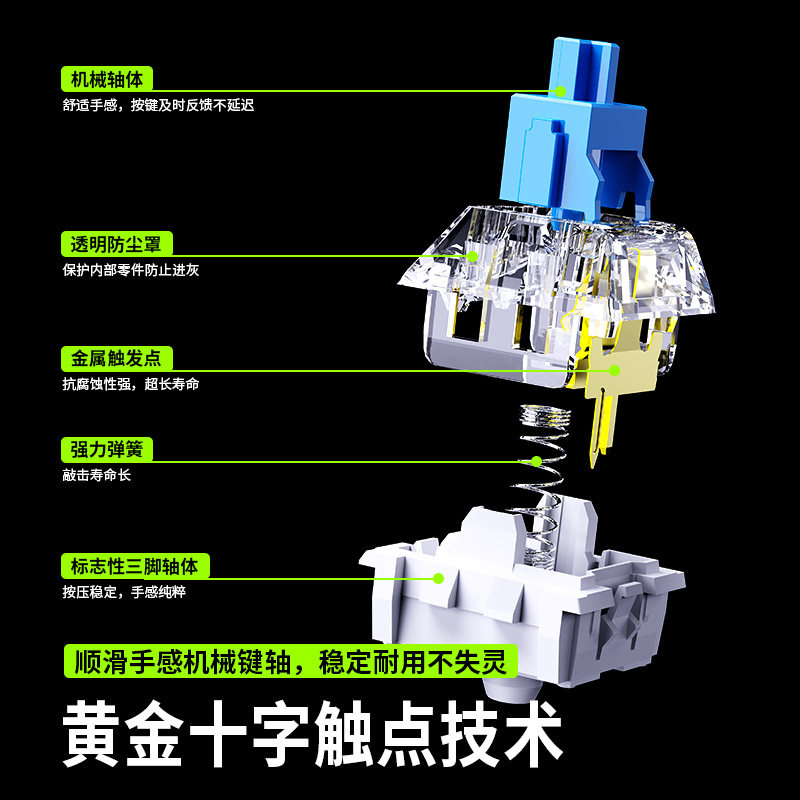 机械轴体
舒适手感，按键及时反馈不延迟

透明防尘罩
保护内部零件防止进灰

金属触发点
抗腐蚀性强，超长寿命

强力弹簧
敲击寿命长

标志性三脚轴体
按压稳定，手感纯粹

顺滑手感机械键轴，稳定耐用不失灵

黄金十字触点技术