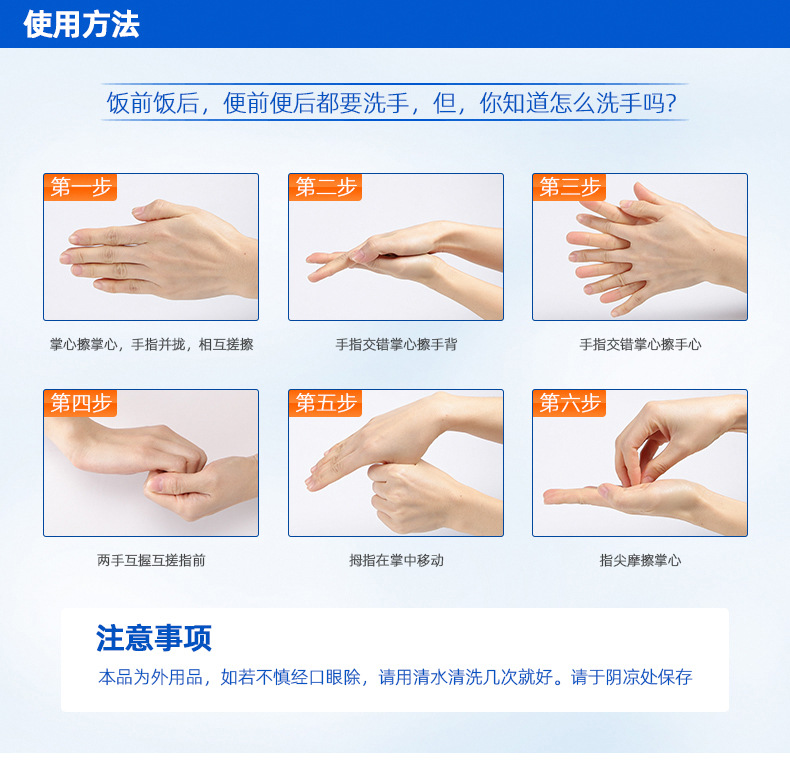 使用方法

饭前饭后，便前便后都要洗手，但，你知道怎么洗手吗？

第一步

掌心擦掌心，手指并拢，相互搓擦

第二步

手指交错掌心擦手背

第三步

手指交错掌心擦手心

第四步

两手互握互搓指前

第五步

拇指在掌中移动

第六步

指尖摩擦掌心

注意事项

本品为外用品，如若不慎经口眼除，请用清水清洗几次就好。请于阴凉处保存