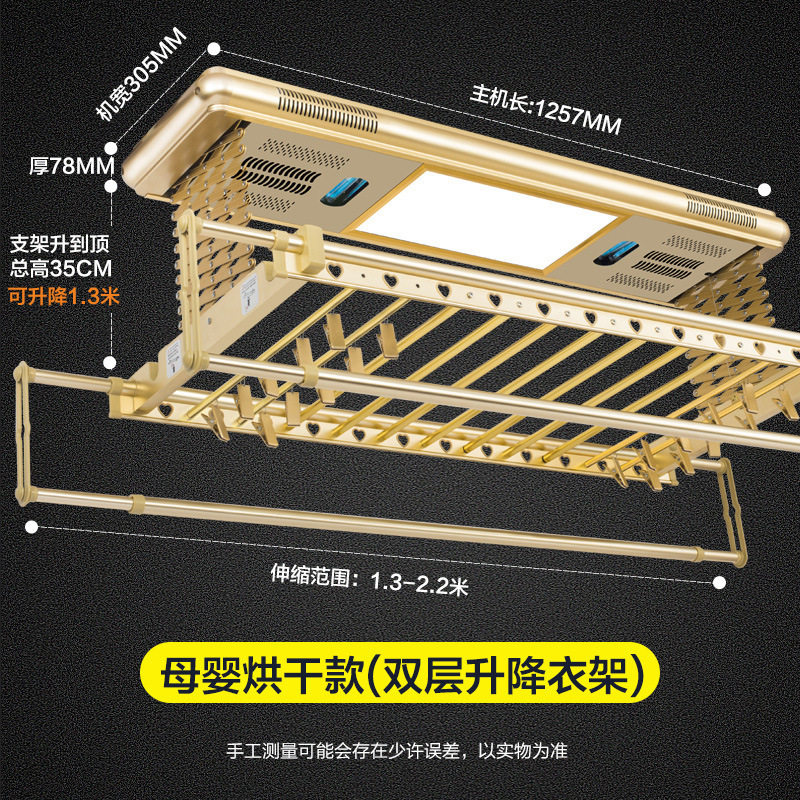 机宽305MM

主机长:1257MM

厚78MM

支架升到顶
总高35CM
可升降1.3米

伸缩范围：1.3-2.2米

母婴烘干款(双层升降衣架)

手工测量可能会存在少许误差，以实物为准