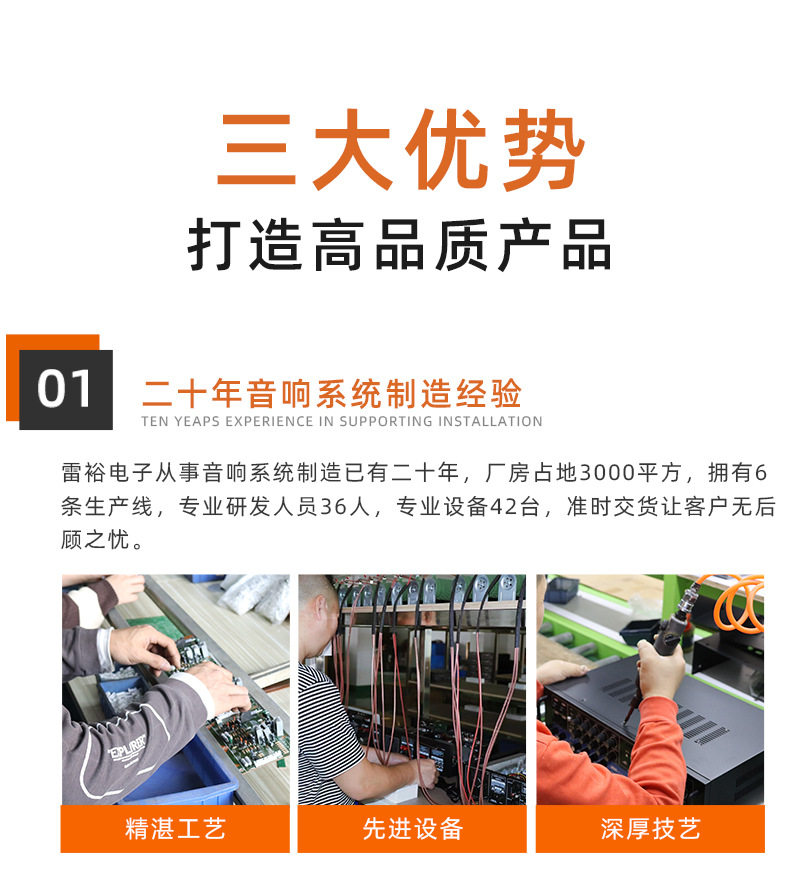 三大优势
打造高品质产品

01
二十年音响系统制造经验
TEN YEAPS EXPERIENCE IN SUPPORTING INSTALLATION

雷裕电子从事音响系统制造已有二十年，厂房占地3000平方，拥有6条生产线，专业研发人员36人，专业设备42台，准时交货让客户无后顾之忧。

精湛工艺
先进设备
深厚技艺