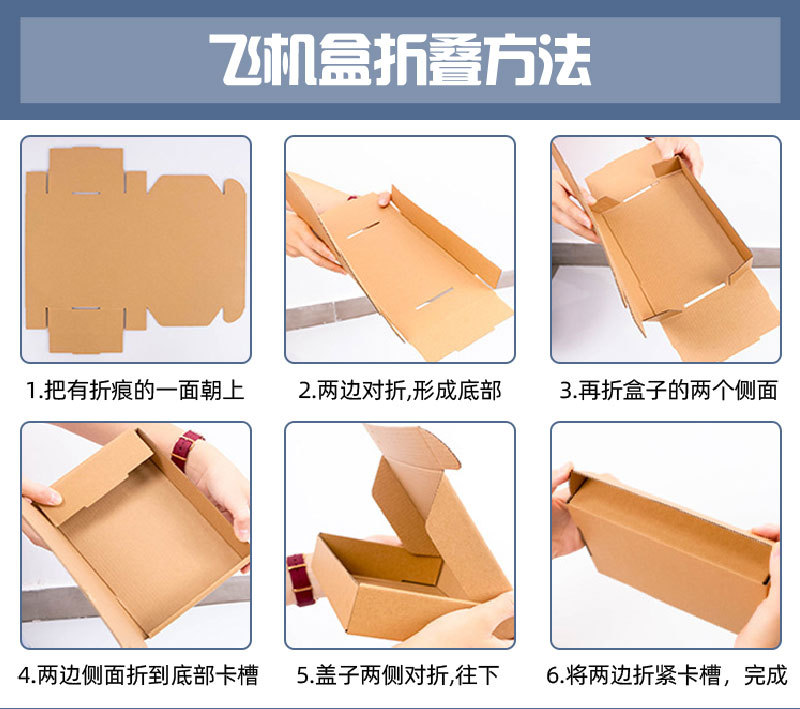 飞机盒折叠方法

1.把有折痕的一面朝上

2.两边对折,形成底部

3.再折盒子的两个侧面

4.两边侧面折到底部卡槽

5.盖子两侧对折,往下

6.将两边折紧卡槽，完成