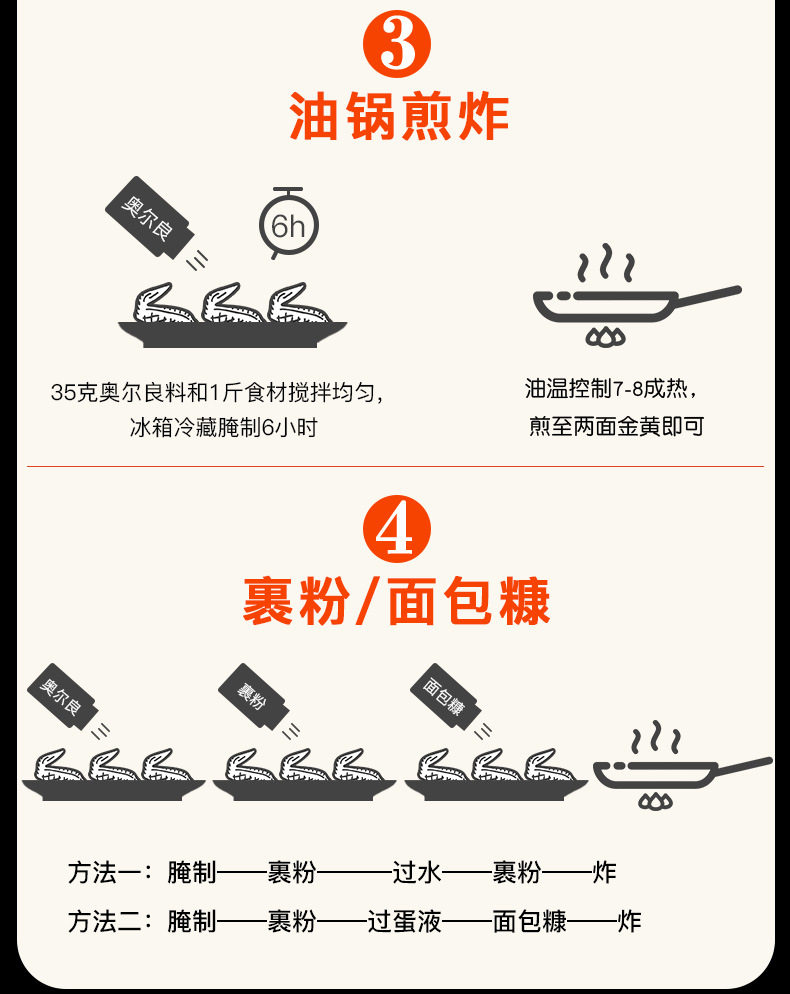 3
油锅煎炸

奥尔良

6h

35克奥尔良料和1斤食材搅拌均匀，冰箱冷藏腌制6小时

油温控制7-8成热，煎至两面金黄即可

4
裹粉/面包糠

奥尔良

裹粉

面包糠

方法一：腌制——裹粉———过水——裹粉——炸

方法二：腌制——裹粉——过蛋液——面包糠——炸