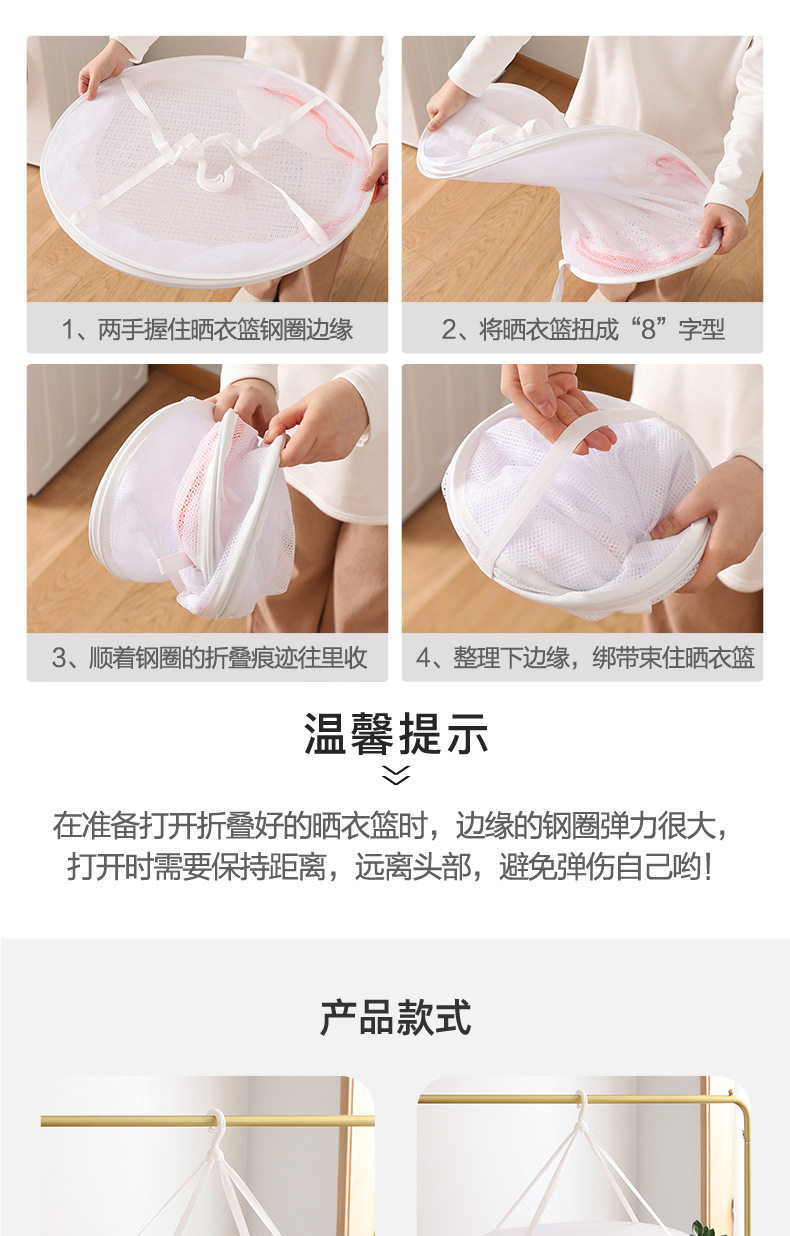 1、两手握住晒衣篮钢圈边缘

2、将晒衣篮扭成“8”字型

3、顺着钢圈的折叠痕迹往里收

4、整理下边缘，绑带束住晒衣篮

温馨提示

在准备打开折叠好的晒衣篮时，边缘的钢圈弹力很大，打开时需要保持距离，远离头部，避免弹伤自己哟!

产品款式