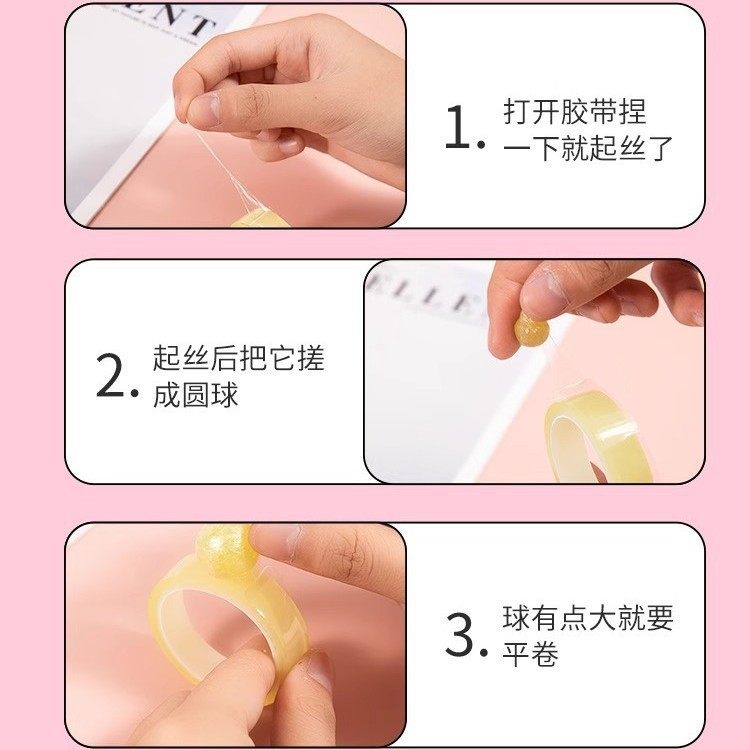 ENT

1. 打开胶带捏一下就起丝了

2. 起丝后把它搓成圆球

ELLE

3. 球有点大就要平卷