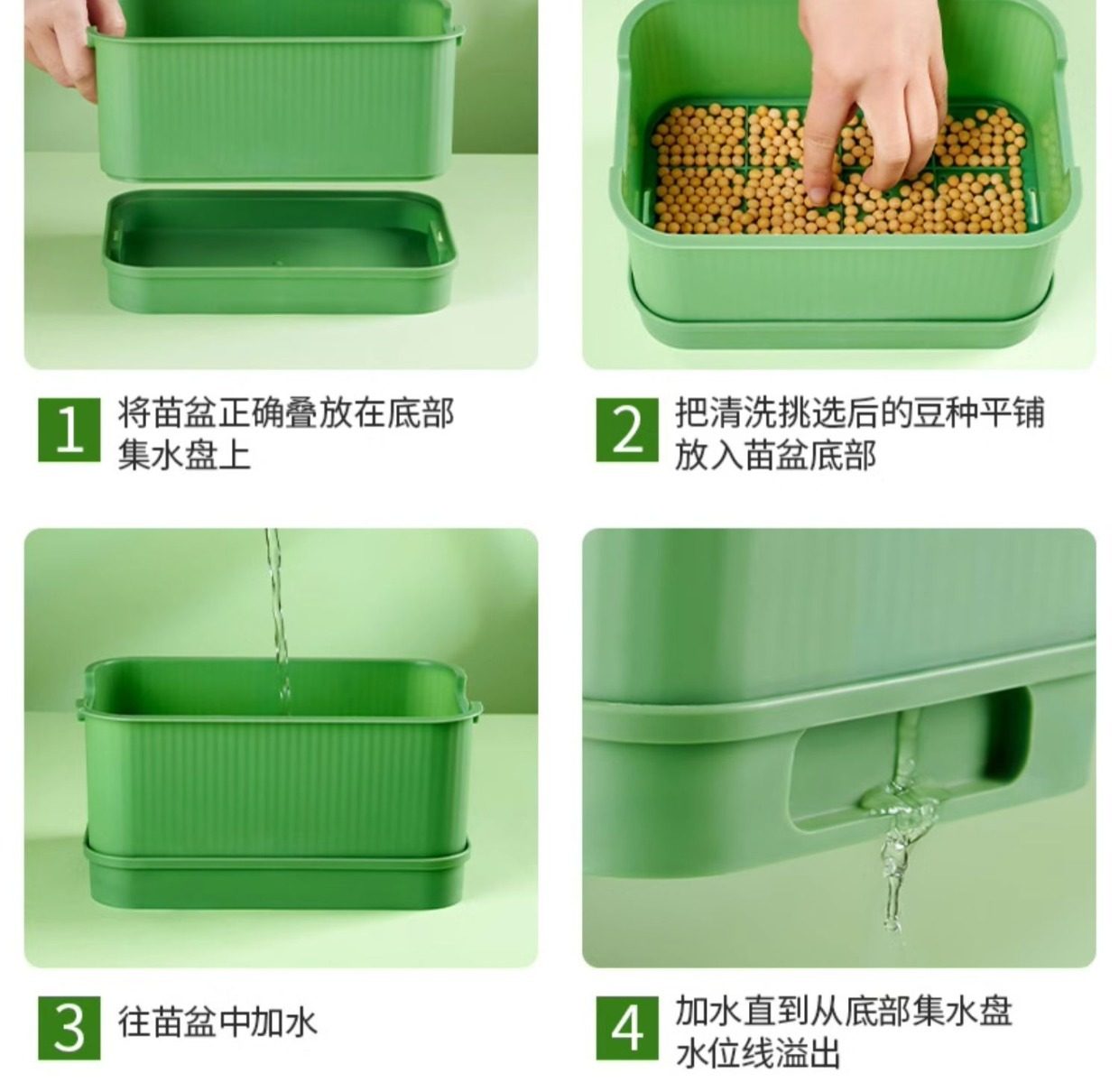 1 将苗盆正确叠放在底部集水盘上

2 把清洗挑选后的豆种平铺放入苗盆底部

3 往苗盆中加水

4 加水直到从底部集水盘水位线溢出