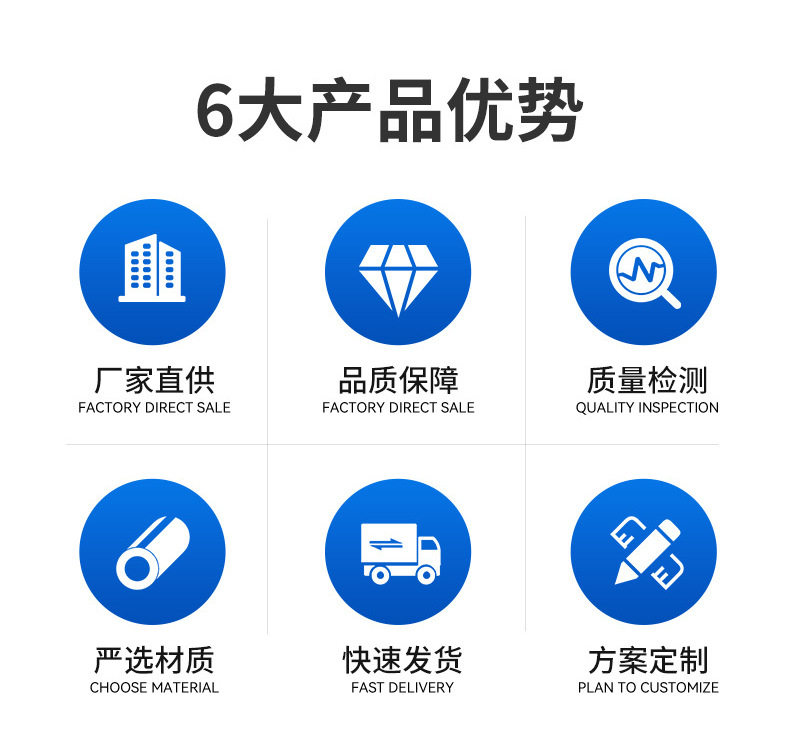 6大产品优势

厂家直供
FACTORY DIRECT SALE

品质保障
FACTORY DIRECT SALE

质量检测
QUALITY INSPECTION

严选材质
CHOOSE MATERIAL

快速发货
FAST DELIVERY

方案定制
PLAN TO CUSTOMIZE