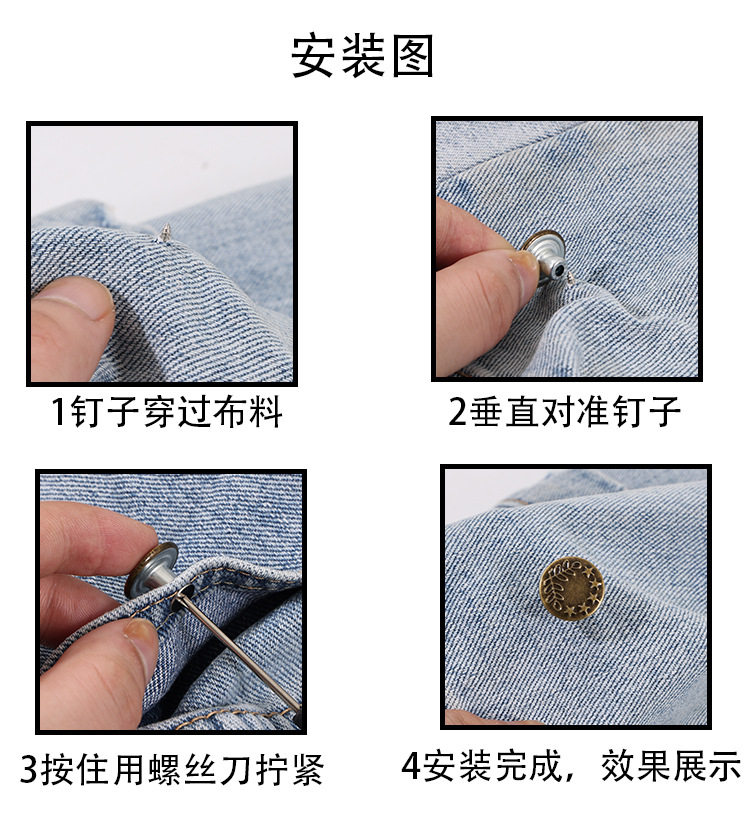 安装图

1钉子穿过布料

2垂直对准钉子

3按住用螺丝刀拧紧

4安装完成，效果展示