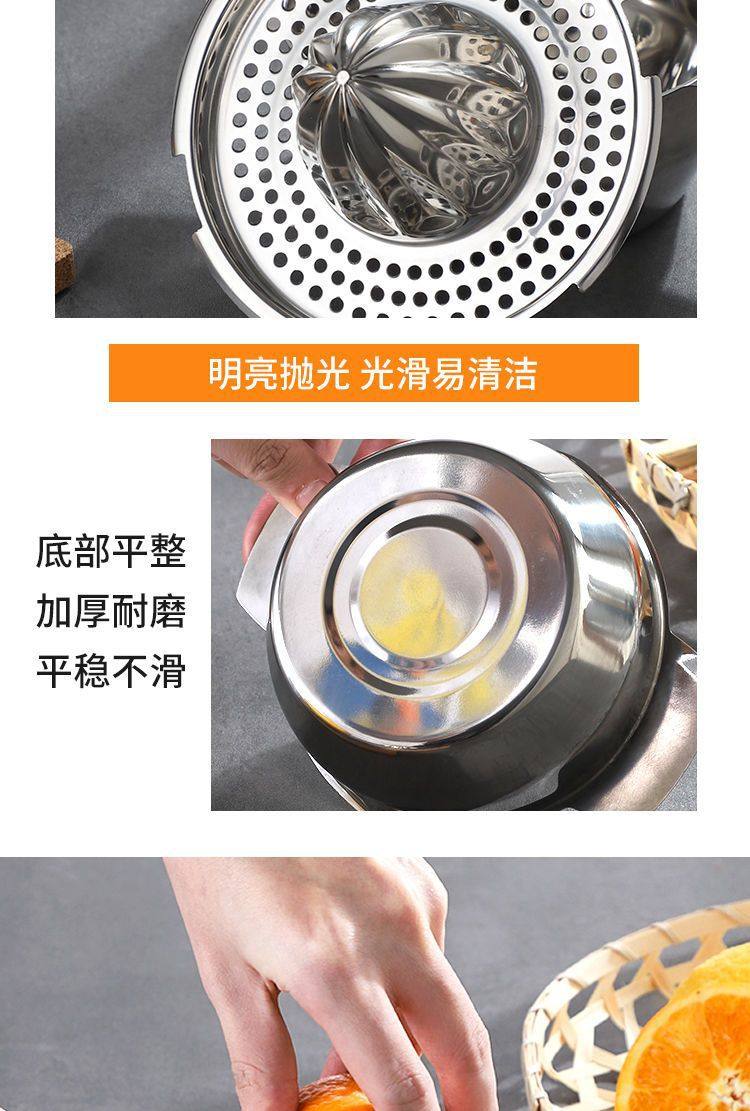 明亮抛光 光滑易清洁

底部平整
加厚耐磨
平稳不滑