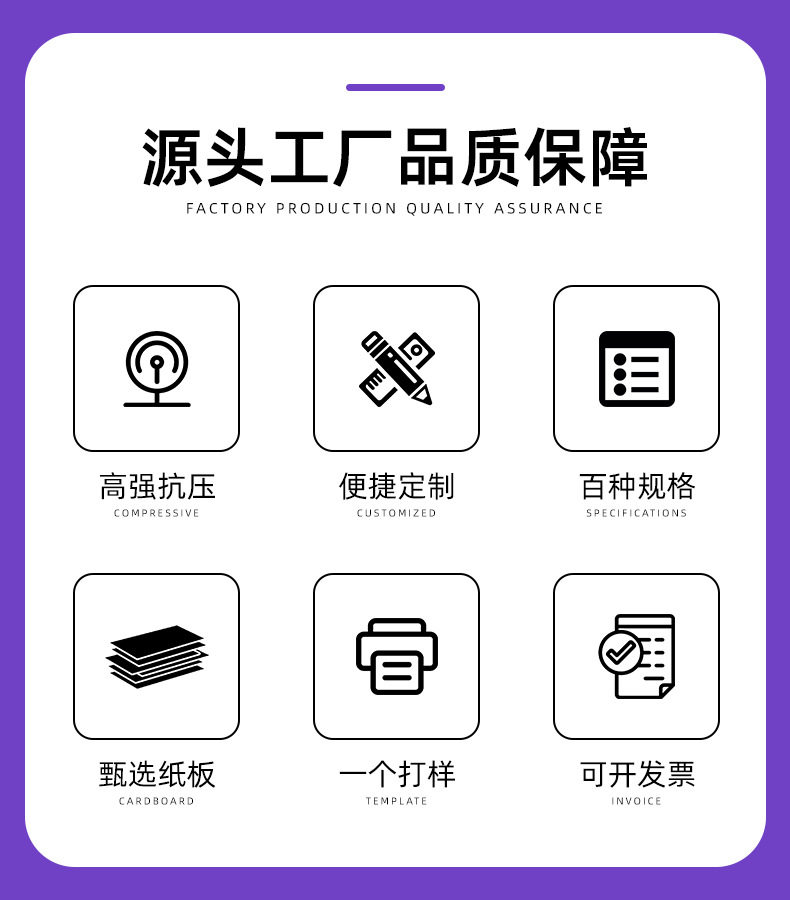 源头工厂品质保障
FACTORY PRODUCTION QUALITY ASSURANCE

高强抗压
COMPRESSIVE

便捷定制
CUSTOMIZED

百种规格
SPECIFICATIONS

甄选纸板
CARDBOARD

一个打样
TEMPLATE

可开发票
INVOICE