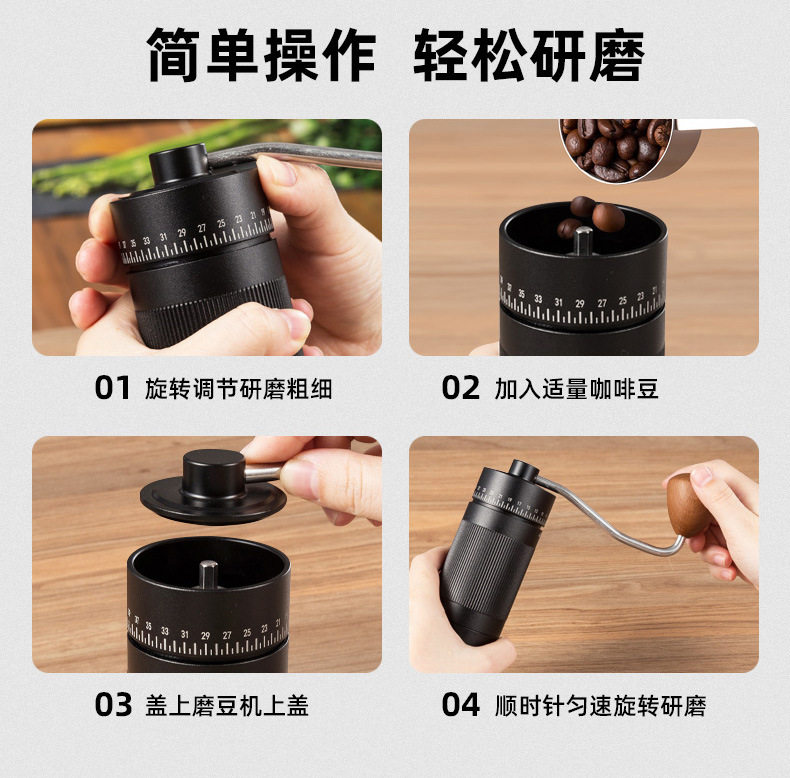 简单操作 轻松研磨

37 35 33 31 29 27 25 23 21

01 旋转调节研磨粗细

37 35 33 31 29 27 25 23 21

02 加入适量咖啡豆

37 35 33 31 29 27 25 23 21

03 盖上磨豆机上盖

04 顺时针匀速旋转研磨