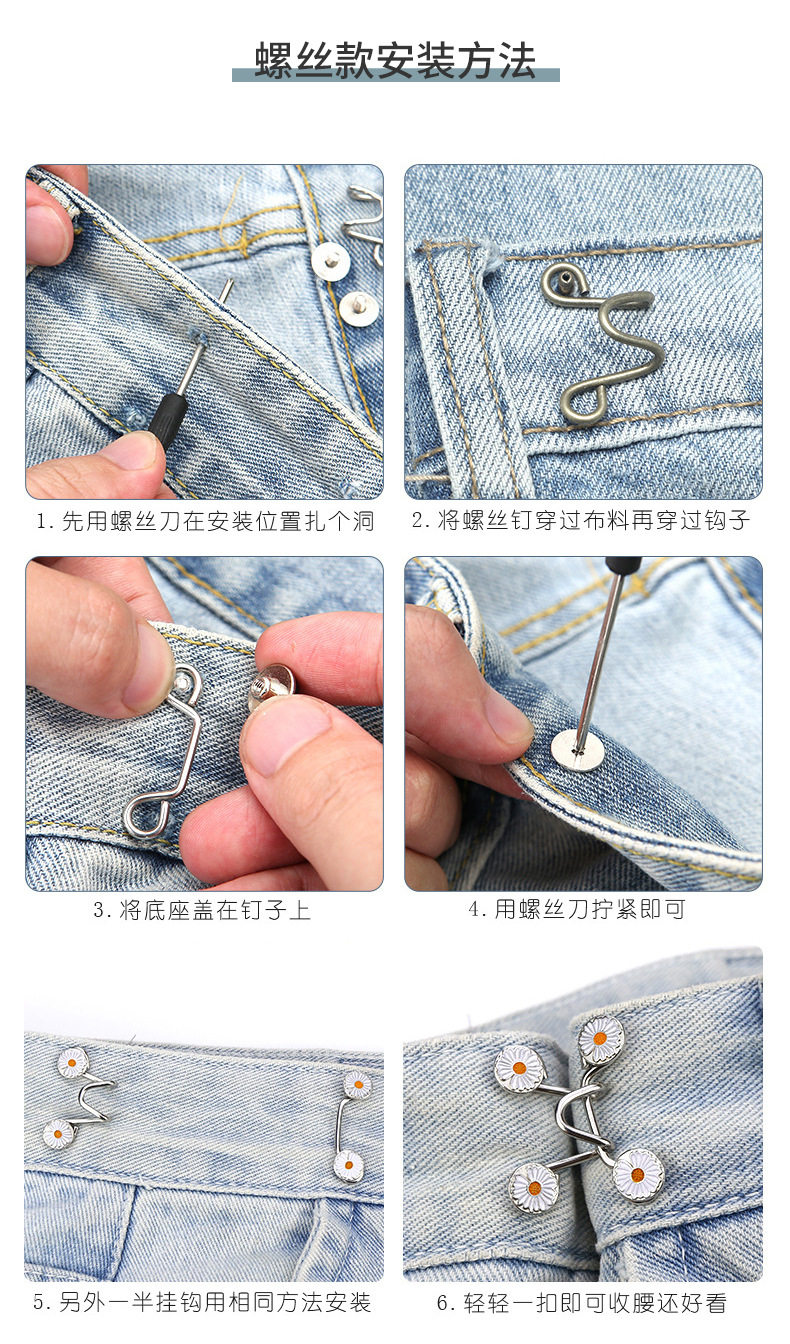 螺丝款安装方法

1. 先用螺丝刀在安装位置扎个洞

2. 将螺丝钉穿过布料再穿过钩子

3. 将底座盖在钉子上

4. 用螺丝刀拧紧即可

5. 另外一半挂钩用相同方法安装

6. 轻轻一扣即可收腰还好看